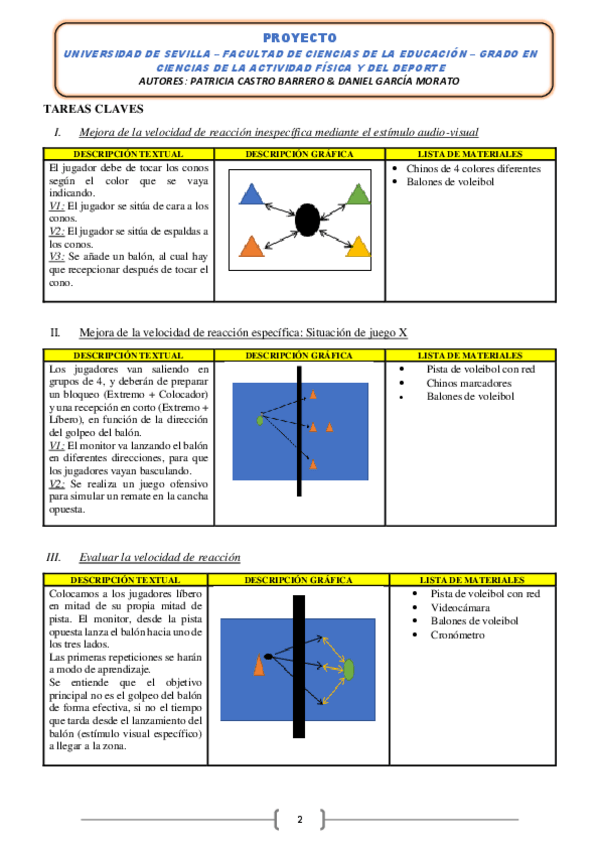 PROYECTO
UNIVERSIDAD DE SEVILLA – FACULTAD DE CIENCIAS DE LA EDUCACIÓN – GRADO EN CIENCIAS DE LA ACTIVIDAD FÍSICA Y DEL DEPORTE
AUTORES: PATRICIA CASTRO BARRERO & DANIEL GARCÍA MORATO

TAREAS CLAVES

I. Mejora de la velocidad de reacción inespecífica mediante el estímulo audio-visual

| DESCRIPCIÓN TEXTUAL | DESCRIPCIÓN GRÁFICA | LISTA DE MATERIALES |
|---|---|---|
| El jugador debe de tocar los conos según el color que se vaya indicando. V1: El jugador se sitúa de cara a los conos. V2: El jugador se sitúa de espaldas a los conos. V3: Se añade un balón, al cual hay que recepcionar después de tocar el cono. | | • Chinos de 4 colores diferentes • Balones de voleibol |

II. Mejora de la velocidad de reacción específica: Situación de juego X

| DESCRIPCIÓN TEXTUAL | DESCRIPCIÓN GRÁFICA | LISTA DE MATERIALES |
|---|---|---|
| Los jugadores van saliendo en grupos de 4, y deberán de preparar un bloqueo (Extremo + Colocador) y una recepción en corto (Extremo + Líbero), en función de la dirección del golpeo del balón. V1: El monitor va lanzando el balón en diferentes direcciones, para que los jugadores vayan basculando. V2: Se realiza un juego ofensivo para simular un remate en la cancha opuesta. | | • Pista de voleibol con red • Chinos marcadores • Balones de voleibol |

III. Evaluar la velocidad de reacción

| DESCRIPCIÓN TEXTUAL | DESCRIPCIÓN GRÁFICA | LISTA DE MATERIALES |
|---|---|---|
| Colocamos a los jugadores líbero en mitad de su propia mitad de pista. El monitor, desde la pista opuesta lanza el balón hacia uno de los tres lados. Las primeras repeticiones se harán a modo de aprendizaje. Se entiende que el objetivo principal no es el golpeo del balón de forma efectiva, si no el tiempo que tarda desde el lanzamiento del balón (estímulo visual específico) a llegar a la zona. | | • Pista de voleibol con red • Videocámara • Balones de voleibol • Cronómetro |

2