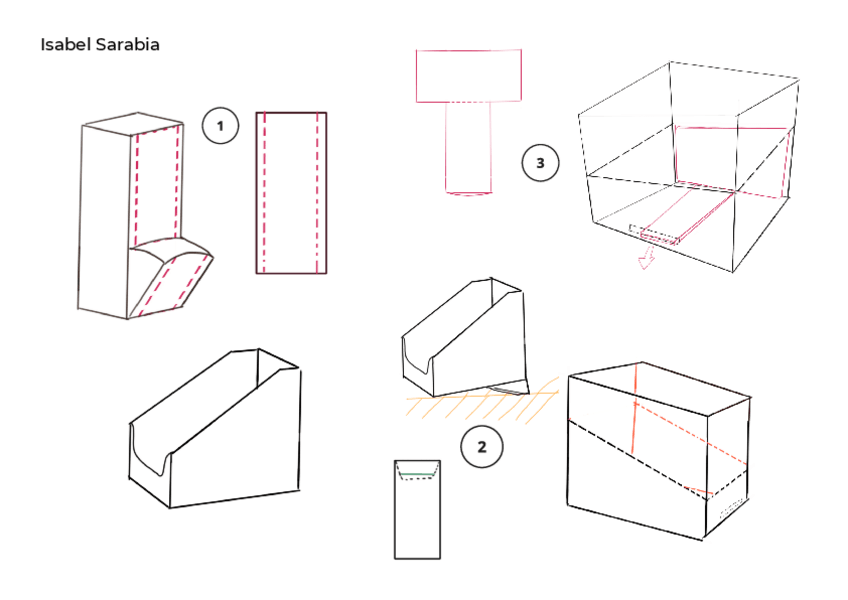 Isabel Sarabia

1

3

2