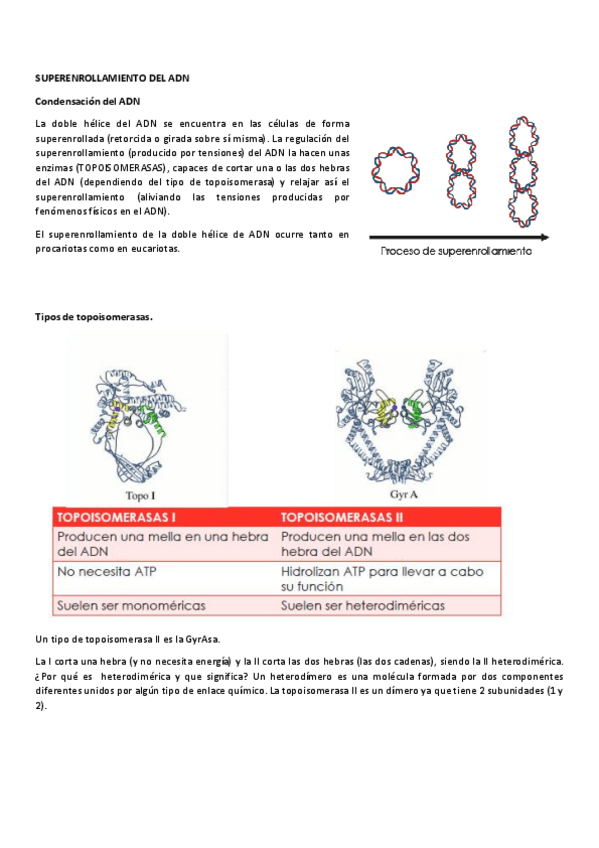 SUPERENROLLAMIENTO DEL ADN

Condensación del ADN

La doble hélice del ADN se encuentra en las células de forma superenrollada (retorcida o girada sobre sí misma). La regulación del superenrollamiento (producido por tensiones) del ADN la hacen unas enzimas (TOPOISOMERASAS), capaces de cortar una o las dos hebras del ADN (dependiendo del tipo de topoisomerasa) y relajar así el superenrollamiento (aliviando las tensiones producidas por fenómenos físicos en el ADN).

El superenrollamiento de la doble hélice de ADN ocurre tanto en procariotas como en eucariotas.

Proceso de superenrollamiento

Tipos de topoisomerasas.

Topo I

Gyr A

| TOPOISOMERASAS I | TOPOISOMERASAS II |
|---|---|
| Producen una mella en una hebra del ADN | Producen una mella en las dos hebra del ADN |
| No necesita ATP | Hidrolizan ATP para llevar a cabo su función |
| Suelen ser monoméricas | Suelen ser heterodiméricas |

Un tipo de topoisomerasa II es la GyrAsa.

La I corta una hebra (y no necesita energía) y la II corta las dos hebras (las dos cadenas), siendo la II heterodimérica. ¿Por qué es heterodimérica y que significa? Un heterodímero es una molécula formada por dos componentes diferentes unidos por algún tipo de enlace químico. La topoisomerasa II es un dímero ya que tiene 2 subunidades (1 y 2).