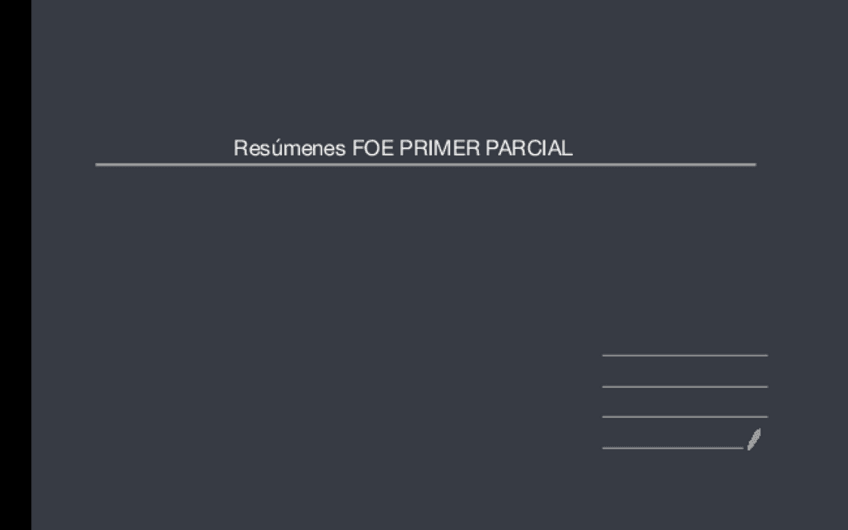 Resúmenes FOE PRIMER PARCIAL