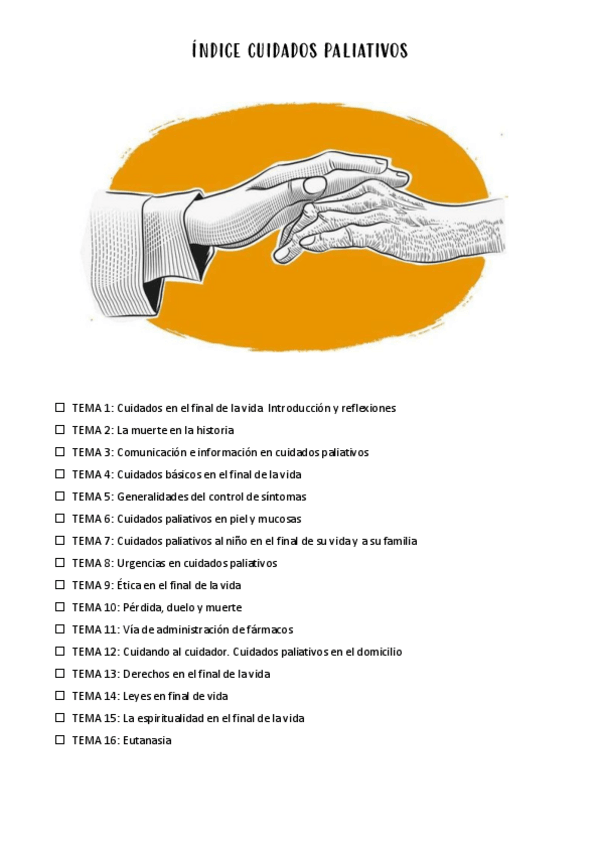 ÍNDICE CUIDADOS PALIATIVOS

☐ TEMA 1: Cuidados en el final de la vida Introducción y reflexiones
☐ TEMA 2: La muerte en la historia
☐ TEMA 3: Comunicación e información en cuidados paliativos
☐ TEMA 4: Cuidados básicos en el final de la vida
☐ TEMA 5: Generalidades del control de síntomas
☐ TEMA 6: Cuidados paliativos en piel y mucosas
☐ TEMA 7: Cuidados paliativos al niño en el final de su vida y a su familia
☐ TEMA 8: Urgencias en cuidados paliativos
☐ TEMA 9: Ética en el final de la vida
☐ TEMA 10: Pérdida, duelo y muerte
☐ TEMA 11: Vía de administración de fármacos
☐ TEMA 12: Cuidando al cuidador. Cuidados paliativos en el domicilio
☐ TEMA 13: Derechos en el final de la vida
☐ TEMA 14: Leyes en final de vida
☐ TEMA 15: La espiritualidad en el final de la vida
☐ TEMA 16: Eutanasia