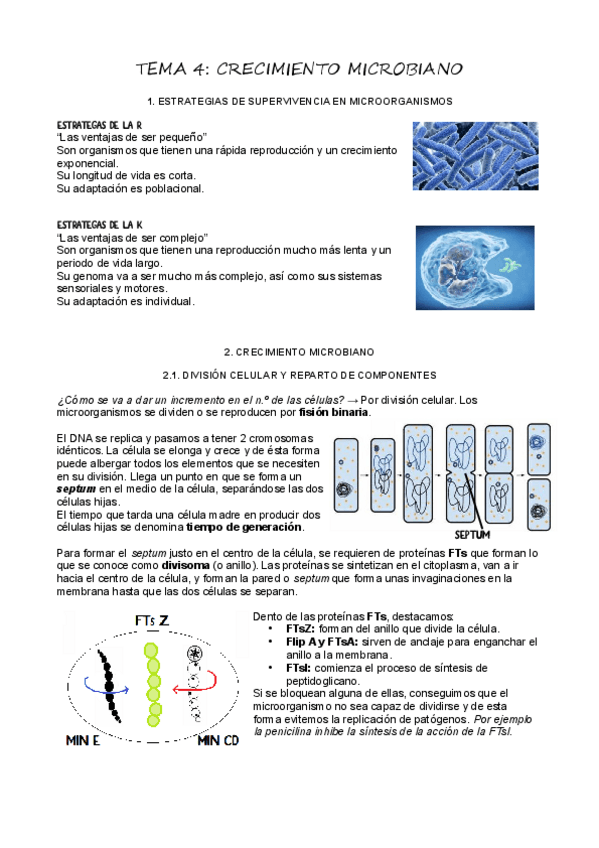 TEMA 4: CRECIMIENTO MICROBIANO

1. ESTRATEGIAS DE SUPERVIVENCIA EN MICROORGANISMOS

ESTRATEGAS DE LA R
"Las ventajas de ser pequeño"
Son organismos que tienen una rápida reproducción y un crecimiento exponencial.
Su longitud de vida es corta.
Su adaptación es poblacional.

ESTRATEGAS DE LA K
"Las ventajas de ser complejo"
Son organismos que tienen una reproducción mucho más lenta y un periodo de vida largo.
Su genoma va a ser mucho más complejo, así como sus sistemas sensoriales y motores.
Su adaptación es individual.

2. CRECIMIENTO MICROBIANO

2.1. DIVISIÓN CELULAR Y REPARTO DE COMPONENTES

¿Cómo se va a dar un incremento en el n.º de las células? → Por división celular. Los microorganismos se dividen o se reproducen por fisión binaria.

El DNA se replica y pasamos a tener 2 cromosomas idénticos. La célula se elonga y crece y de ésta forma puede albergar todos los elementos que se necesiten en su división. Llega un punto en que se forma un septum en el medio de la célula, separándose las dos células hijas.
El tiempo que tarda una célula madre en producir dos células hijas se denomina tiempo de generación.

SEPTUM

Para formar el septum justo en el centro de la célula, se requieren de proteínas FTs que forman lo que se conoce como divisoma (o anillo). Las proteínas se sintetizan en el citoplasma, van a ir hacia el centro de la célula, y forman la pared o septum que forma unas invaginaciones en la membrana hasta que las dos células se separan.

FTs Z

MIN E

MIN CD

Dento de las proteínas FTs, destacamos:
• FTsZ: forman del anillo que divide la célula.
• Flip A y FTsA: sirven de anclaje para enganchar el anillo a la membrana.
• FTsI: comienza el proceso de síntesis de peptidoglicano.
Si se bloquean alguna de ellas, conseguimos que el microorganismo no sea capaz de dividirse y de esta forma evitemos la replicación de patógenos. Por ejemplo la penicilina inhibe la síntesis de la acción de la FTsI.