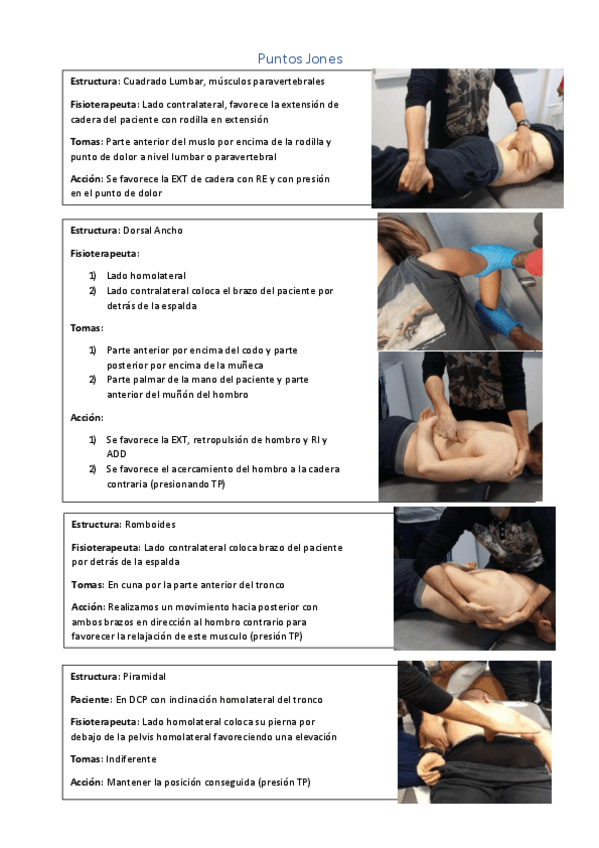 Puntos Jones

Estructura: Cuadrado Lumbar, músculos paravertebrales

Fisioterapeuta: Lado contralateral, favorece la extensión de cadera del paciente con rodilla en extensión

Tomas: Parte anterior del muslo por encima de la rodilla y punto de dolor a nivel lumbar o paravertebral

Acción: Se favorece la EXT de cadera con RE y con presión en el punto de dolor

Estructura: Dorsal Ancho

Fisioterapeuta:

1) Lado homolateral
2) Lado contralateral coloca el brazo del paciente por detrás de la espalda

Tomas:

1) Parte anterior por encima del codo y parte posterior por encima de la muñeca
2) Parte palmar de la mano del paciente y parte anterior del muñón del hombro

Acción:

1) Se favorece la EXT, retropulsión de hombro y RI y ADD
2) Se favorece el acercamiento del hombro a la cadera contraria (presionando TP)

Estructura: Romboides

Fisioterapeuta: Lado contralateral coloca brazo del paciente por detrás de la espalda

Tomas: En cuna por la parte anterior del tronco

Acción: Realizamos un movimiento hacia posterior con ambos brazos en dirección al hombro contrario para favorecer la relajación de este musculo (presión TP)

Estructura: Piramidal

Paciente: En DCP con inclinación homolateral del tronco

Fisioterapeuta: Lado homolateral coloca su pierna por debajo de la pelvis homolateral favoreciendo una elevación

Tomas: Indiferente

Acción: Mantener la posición conseguida (presión TP)