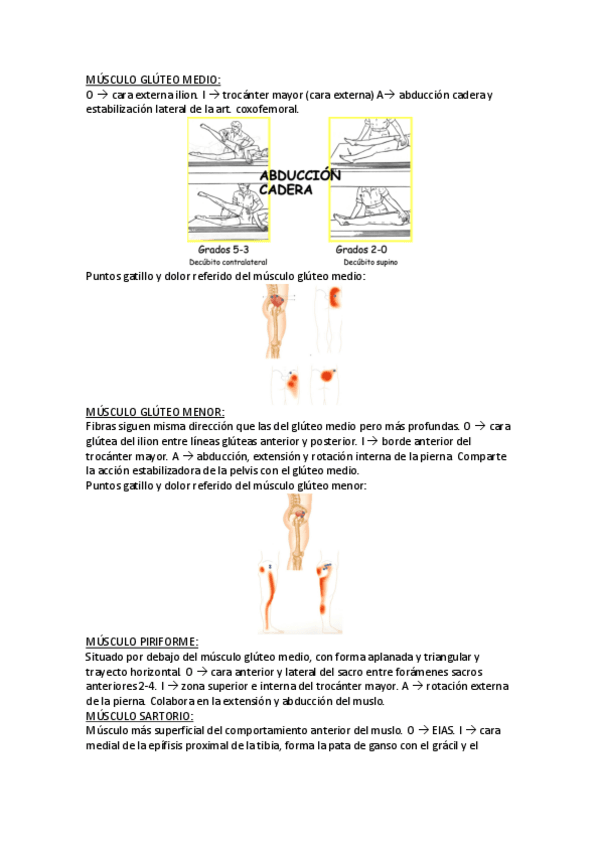 MÚSCULO GLÚTEO MEDIO:
O → cara externa ilion. I → trocánter mayor (cara externa) A→ abducción cadera y estabilización lateral de la art. coxofemoral.

ABDUCCIÓN CADERA

Grados 5-3
Decúbito contralateral

Grados 2-0
Decúbito supino

Puntos gatillo y dolor referido del músculo glúteo medio:

MÚSCULO GLÚTEO MENOR:
Fibras siguen misma dirección que las del glúteo medio pero más profundas. O → cara glútea del ilion entre líneas glúteas anterior y posterior. I → borde anterior del trocánter mayor. A → abducción, extensión y rotación interna de la pierna. Comparte la acción estabilizadora de la pelvis con el glúteo medio.
Puntos gatillo y dolor referido del músculo glúteo menor:

MÚSCULO PIRIFORME:
Situado por debajo del músculo glúteo medio, con forma aplanada y triangular y trayecto horizontal. O → cara anterior y lateral del sacro entre forámenes sacros anteriores 2-4. I → zona superior e interna del trocánter mayor. A → rotación externa de la pierna. Colabora en la extensión y abducción del muslo.
MÚSCULO SARTORIO:
Músculo más superficial del comportamiento anterior del muslo. O → EIAS. I → cara medial de la epífisis proximal de la tibia, forma la pata de ganso con el grácil y el