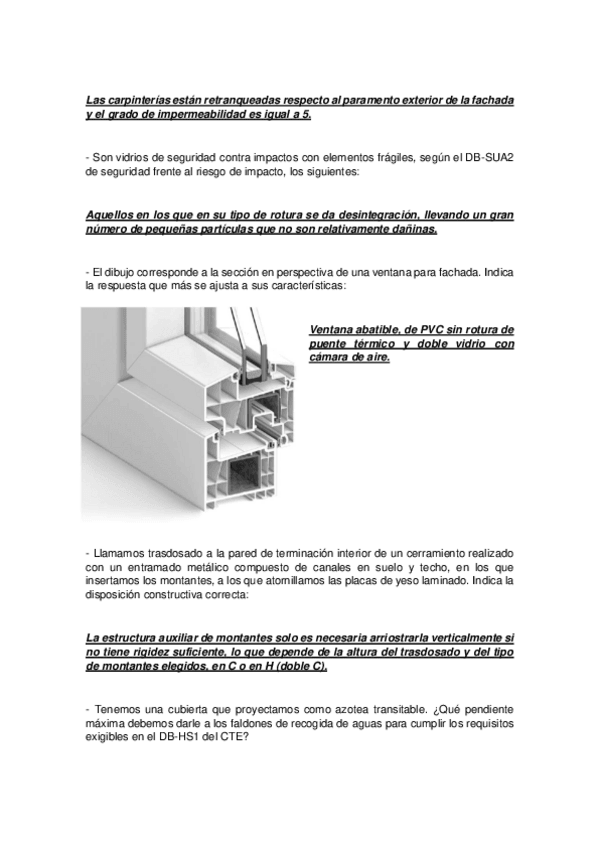 Las carpinterías están retranqueadas respecto al paramento exterior de la fachada y el grado de impermeabilidad es igual a 5.

- Son vidrios de seguridad contra impactos con elementos frágiles, según el DB-SUA2 de seguridad frente al riesgo de impacto, los siguientes:

Aquellos en los que en su tipo de rotura se da desintegración, llevando un gran número de pequeñas partículas que no son relativamente dañinas.

- El dibujo corresponde a la sección en perspectiva de una ventana para fachada. Indica la respuesta que más se ajusta a sus características:

Ventana abatible, de PVC sin rotura de puente térmico y doble vidrio con cámara de aire.

- Llamamos trasdosado a la pared de terminación interior de un cerramiento realizado con un entramado metálico compuesto de canales en suelo y techo, en los que insertamos los montantes, a los que atornillamos las placas de yeso laminado. Indica la disposición constructiva correcta:

La estructura auxiliar de montantes solo es necesaria arriostrarla verticalmente si no tiene rigidez suficiente, lo que depende de la altura del trasdosado y del tipo de montantes elegidos, en C o en H (doble C).

- Tenemos una cubierta que proyectamos como azotea transitable. ¿Qué pendiente máxima debemos darle a los faldones de recogida de aguas para cumplir los requisitos exigibles en el DB-HS1 del CTE?