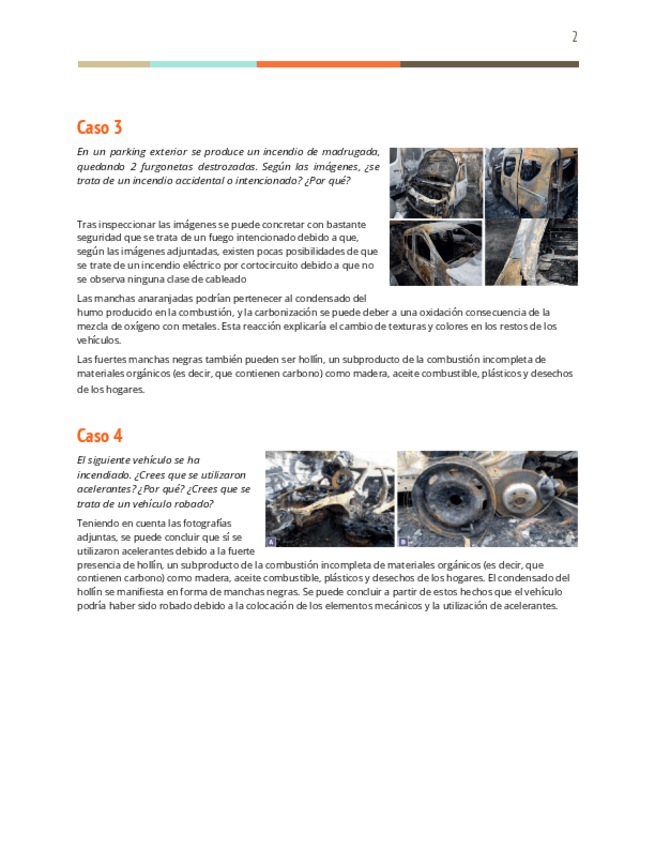 2

Caso 3

En un parking exterior se produce un incendio de madrugada, quedando 2 furgonetas destrozadas. Según las imágenes, ¿se trata de un incendio accidental o intencionado? ¿Por qué?

Tras inspeccionar las imágenes se puede concretar con bastante seguridad que se trata de un fuego intencionado debido a que, según las imágenes adjuntadas, existen pocas posibilidades de que se trate de un incendio eléctrico por cortocircuito debido a que no se observa ninguna clase de cableado

Las manchas anaranjadas podrían pertenecer al condensado del humo producido en la combustión, y la carbonización se puede deber a una oxidación consecuencia de la mezcla de oxígeno con metales. Esta reacción explicaría el cambio de texturas y colores en los restos de los vehículos.

Las fuertes manchas negras también pueden ser hollín, un subproducto de la combustión incompleta de materiales orgánicos (es decir, que contienen carbono) como madera, aceite combustible, plásticos y desechos de los hogares.

Caso 4

El siguiente vehículo se ha incendiado. ¿Crees que se utilizaron acelerantes? ¿Por qué? ¿Crees que se trata de un vehículo robado?

A

B

Teniendo en cuenta las fotografías adjuntas, se puede concluir que sí se utilizaron acelerantes debido a la fuerte presencia de hollín, un subproducto de la combustión incompleta de materiales orgánicos (es decir, que contienen carbono) como madera, aceite combustible, plásticos y desechos de los hogares. El condensado del hollín se manifiesta en forma de manchas negras. Se puede concluir a partir de estos hechos que el vehículo podría haber sido robado debido a la colocación de los elementos mecánicos y la utilización de acelerantes.