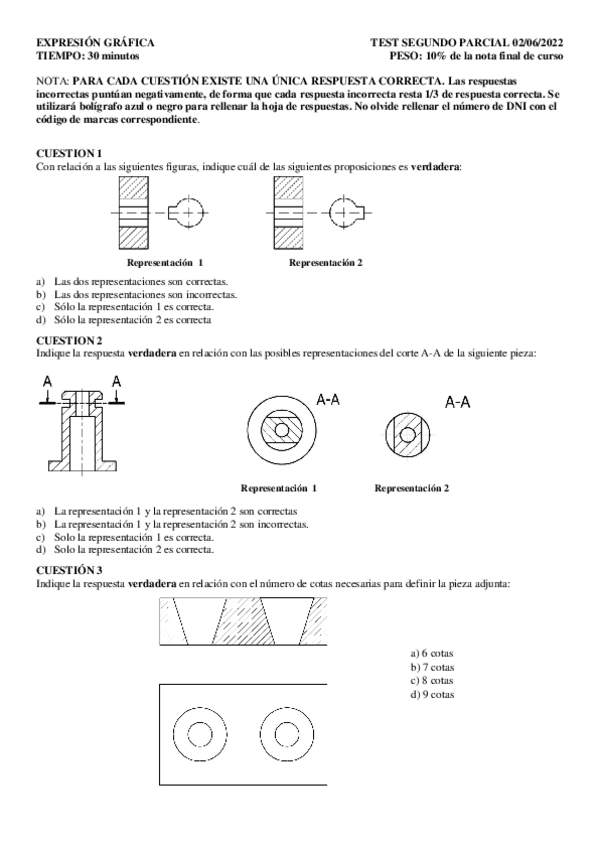 EXPRESIÓN GRÁFICA
TIEMPO: 30 minutos

TEST SEGUNDO PARCIAL 02/06/2022
PESO: 10% de la nota final de curso

NOTA: PARA CADA CUESTIÓN EXISTE UNA ÚNICA RESPUESTA CORRECTA. Las respuestas incorrectas puntúan negativamente, de forma que cada respuesta incorrecta resta 1/3 de respuesta correcta. Se utilizará bolígrafo azul o negro para rellenar la hoja de respuestas. No olvide rellenar el número de DNI con el código de marcas correspondiente.

CUESTION 1
Con relación a las siguientes figuras, indique cuál de las siguientes proposiciones es verdadera:

Representación 1
Representación 2

a) Las dos representaciones son correctas.
b) Las dos representaciones son incorrectas.
c) Sólo la representación 1 es correcta.
d) Sólo la representación 2 es correcta

CUESTION 2
Indique la respuesta verdadera en relación con las posibles representaciones del corte A-A de la siguiente pieza:

A A
A-A
A-A

Representación 1
Representación 2

a) La representación 1 y la representación 2 son correctas
b) La representación 1 y la representación 2 son incorrectas.
c) Solo la representación 1 es correcta.
d) Solo la representación 2 es correcta.

CUESTIÓN 3
Indique la respuesta verdadera en relación con el número de cotas necesarias para definir la pieza adjunta:

a) 6 cotas
b) 7 cotas
c) 8 cotas
d) 9 cotas