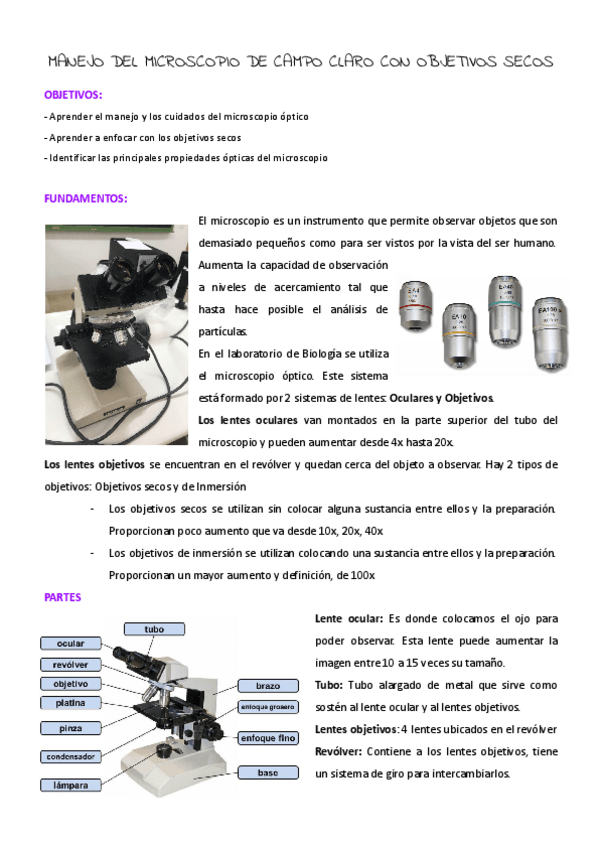 MANEJO DEL MICROSCOPIO DE CAMPO CLARO CON OBJETIVOS SECOS

OBJETIVOS:

- Aprender el manejo y los cuidados del microscopio óptico
- Aprender a enfocar con los objetivos secos
- Identificar las principales propiedades ópticas del microscopio

FUNDAMENTOS:

El microscopio es un instrumento que permite observar objetos que son demasiado pequeños como para ser vistos por la vista del ser humano. Aumenta la capacidad de observación a niveles de acercamiento tal que hasta hace posible el análisis de partículas.

En el laboratorio de Biología se utiliza el microscopio óptico. Este sistema está formado por 2 sistemas de lentes: Oculares y Objetivos.

Los lentes oculares van montados en la parte superior del tubo del microscopio y pueden aumentar desde 4x hasta 20x.

Los lentes objetivos se encuentran en el revólver y quedan cerca del objeto a observar. Hay 2 tipos de objetivos: Objetivos secos y de Inmersión

- Los objetivos secos se utilizan sin colocar alguna sustancia entre ellos y la preparación. Proporcionan poco aumento que va desde 10x, 20x, 40x
- Los objetivos de inmersión se utilizan colocando una sustancia entre ellos y la preparación. Proporcionan un mayor aumento y definición, de 100x

PARTES

tubo
ocular
revólver
objetivo
platina
pinza
condensador
lámpara
brazo
enfoque grosero
enfoque fino
base

Lente ocular: Es donde colocamos el ojo para poder observar. Esta lente puede aumentar la imagen entre 10 a 15 veces su tamaño.

Tubo: Tubo alargado de metal que sirve como sostén al lente ocular y al lentes objetivos.

Lentes objetivos: 4 lentes ubicados en el revólver

Revólver: Contiene a los lentes objetivos, tiene un sistema de giro para intercambiarlos.