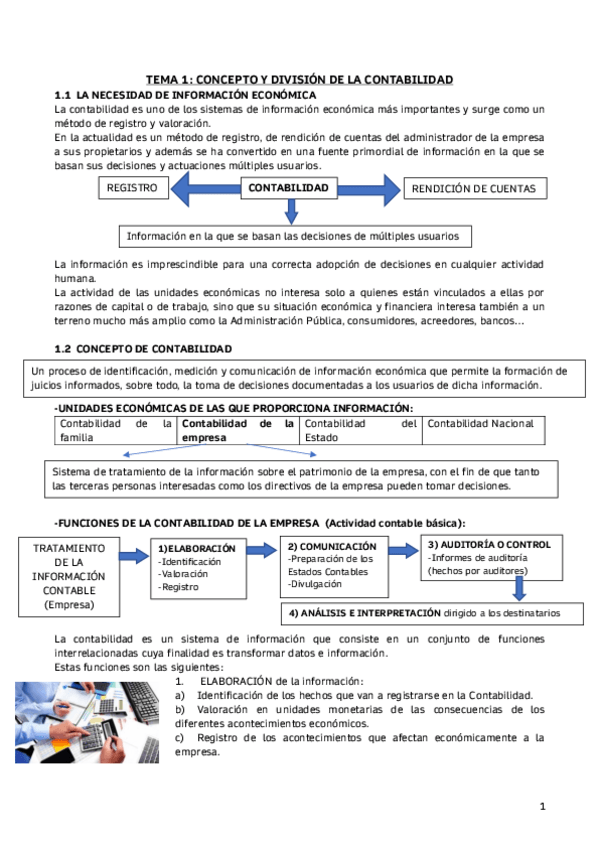 TEMA 1: CONCEPTO Y DIVISIÓN DE LA CONTABILIDAD

1.1 LA NECESIDAD DE INFORMACIÓN ECONÓMICA

La contabilidad es uno de los sistemas de información económica más importantes y surge como un método de registro y valoración.

En la actualidad es un método de registro, de rendición de cuentas del administrador de la empresa a sus propietarios y además se ha convertido en una fuente primordial de información en la que se basan sus decisiones y actuaciones múltiples usuarios.

REGISTRO

CONTABILIDAD

RENDICIÓN DE CUENTAS

Información en la que se basan las decisiones de múltiples usuarios

La información es imprescindible para una correcta adopción de decisiones en cualquier actividad humana.

La actividad de las unidades económicas no interesa solo a quienes están vinculados a ellas por razones de capital o de trabajo, sino que su situación económica y financiera interesa también a un terreno mucho más amplio como la Administración Pública, consumidores, acreedores, bancos...

1.2 CONCEPTO DE CONTABILIDAD

Un proceso de identificación, medición y comunicación de información económica que permite la formación de juicios informados, sobre todo, la toma de decisiones documentadas a los usuarios de dicha información.

-UNIDADES ECONÓMICAS DE LAS QUE PROPORCIONA INFORMACIÓN:

| Contabilidad de la familia | Contabilidad de la empresa | Contabilidad del Estado | Contabilidad Nacional |
|---|---|---|---|

Sistema de tratamiento de la información sobre el patrimonio de la empresa, con el fin de que tanto las terceras personas interesadas como los directivos de la empresa pueden tomar decisiones.

-FUNCIONES DE LA CONTABILIDAD DE LA EMPRESA (Actividad contable básica):

TRATAMIENTO DE LA INFORMACIÓN CONTABLE (Empresa)

1)ELABORACIÓN
-Identificación
-Valoración
-Registro

2) COMUNICACIÓN
-Preparación de los Estados Contables
-Divulgación

3) AUDITORÍA O CONTROL
-Informes de auditoría (hechos por auditores)

4) ANÁLISIS E INTERPRETACIÓN dirigido a los destinatarios

La contabilidad es un sistema de información que consiste en un conjunto de funciones interrelacionadas cuya finalidad es transformar datos e información.

Estas funciones son las siguientes:

1. ELABORACIÓN de la información:

a) Identificación de los hechos que van a registrarse en la Contabilidad.

b) Valoración en unidades monetarias de las consecuencias de los diferentes acontecimientos económicos.

c) Registro de los acontecimientos que afectan económicamente a la empresa.

1