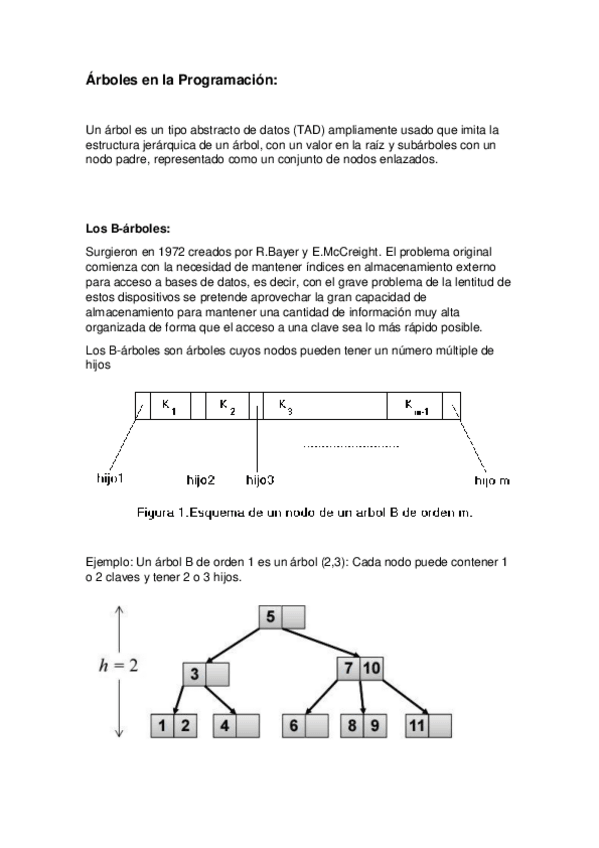 Árboles en la Programación:

Un árbol es un tipo abstracto de datos (TAD) ampliamente usado que imita la estructura jerárquica de un árbol, con un valor en la raíz y subárboles con un nodo padre, representado como un conjunto de nodos enlazados.

Los B-árboles:

Surgieron en 1972 creados por R.Bayer y E.McCreight. El problema original comienza con la necesidad de mantener índices en almacenamiento externo para acceso a bases de datos, es decir, con el grave problema de la lentitud de estos dispositivos se pretende aprovechar la gran capacidad de almacenamiento para mantener una cantidad de información muy alta organizada de forma que el acceso a una clave sea lo más rápido posible.

Los B-árboles son árboles cuyos nodos pueden tener un número múltiple de hijos

$K_1$ $K_2$ $K_3$ $K_{m-1}$

hijo1 hijo2 hijo3 hijo m

Figura 1.Esquema de un nodo de un arbol B de orden m.

Ejemplo: Un árbol B de orden 1 es un árbol (2,3): Cada nodo puede contener 1 o 2 claves y tener 2 o 3 hijos.

$h = 2$

5

3

7 10

1 2

4

6

8 9

11