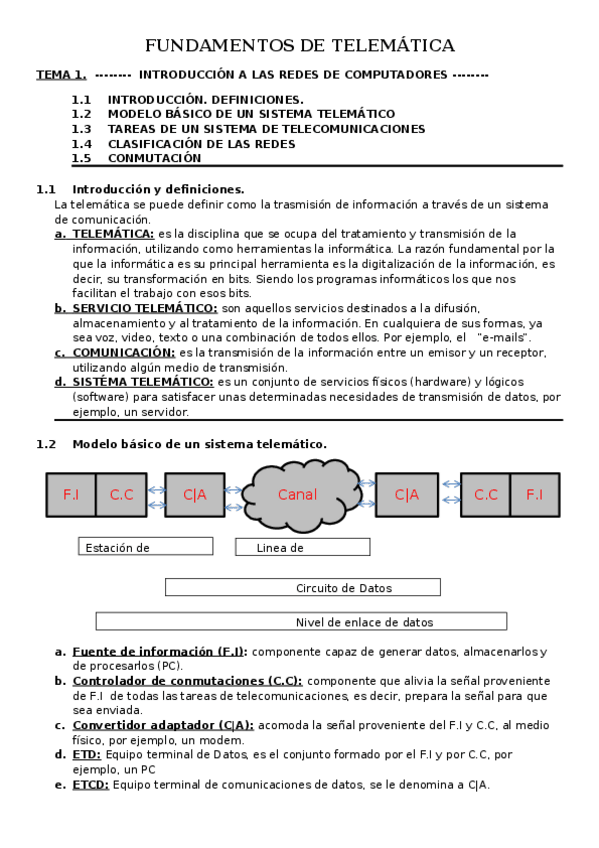 FUNDAMENTOS DE TELEMÁTICA

TEMA 1. -------- INTRODUCCIÓN A LAS REDES DE COMPUTADORES --------

1.1 INTRODUCCIÓN. DEFINICIONES.
1.2 MODELO BÁSICO DE UN SISTEMA TELEMÁTICO
1.3 TAREAS DE UN SISTEMA DE TELECOMUNICACIONES
1.4 CLASIFICACIÓN DE LAS REDES
1.5 CONMUTACIÓN

1.1 Introducción y definiciones.
La telemática se puede definir como la trasmisión de información a través de un sistema de comunicación.
a. TELEMÁTICA: es la disciplina que se ocupa del tratamiento y transmisión de la información, utilizando como herramientas la informática. La razón fundamental por la que la informática es su principal herramienta es la digitalización de la información, es decir, su transformación en bits. Siendo los programas informáticos los que nos facilitan el trabajo con esos bits.
b. SERVICIO TELEMÁTICO: son aquellos servicios destinados a la difusión, almacenamiento y al tratamiento de la información. En cualquiera de sus formas, ya sea voz, video, texto o una combinación de todos ellos. Por ejemplo, el "e-mails".
c. COMUNICACIÓN: es la transmisión de la información entre un emisor y un receptor, utilizando algún medio de transmisión.
d. SISTÉMA TELEMÁTICO: es un conjunto de servicios físicos (hardware) y lógicos (software) para satisfacer unas determinadas necesidades de transmisión de datos, por ejemplo, un servidor.

1.2 Modelo básico de un sistema telemático.

F.I C.C C|A Canal C|A C.C F.I

Estación de
Linea de
Circuito de Datos
Nivel de enlace de datos

a. Fuente de información (F.I): componente capaz de generar datos, almacenarlos y de procesarlos (PC).
b. Controlador de conmutaciones (C.C): componente que alivia la señal proveniente de F.I de todas las tareas de telecomunicaciones, es decir, prepara la señal para que sea enviada.
c. Convertidor adaptador (C|A): acomoda la señal proveniente del F.I y C.C, al medio físico, por ejemplo, un modem.
d. ETD: Equipo terminal de Datos, es el conjunto formado por el F.I y por C.C, por ejemplo, un PC
e. ETCD: Equipo terminal de comunicaciones de datos, se le denomina a C|A.