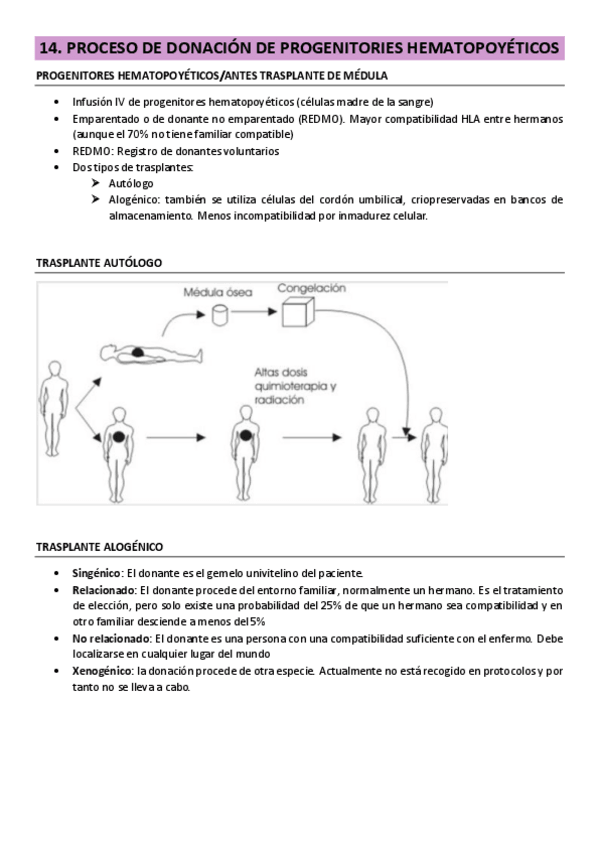 14. PROCESO DE DONACIÓN DE PROGENITORIES HEMATOPOYÉTICOS

PROGENITORES HEMATOPOYÉTICOS/ANTES TRASPLANTE DE MÉDULA

• Infusión IV de progenitores hematopoyéticos (células madre de la sangre)
• Emparentado o de donante no emparentado (REDMO). Mayor compatibilidad HLA entre hermanos (aunque el 70% no tiene familiar compatible)
• REDMO: Registro de donantes voluntarios
• Dos tipos de trasplantes:
  ➤ Autólogo
  ➤ Alogénico: también se utiliza células del cordón umbilical, criopreservadas en bancos de almacenamiento. Menos incompatibilidad por inmadurez celular.

TRASPLANTE AUTÓLOGO

Médula ósea
Congelación
Altas dosis quimioterapia y radiación

TRASPLANTE ALOGÉNICO

• Singénico: El donante es el gemelo univitelino del paciente.
• Relacionado: El donante procede del entorno familiar, normalmente un hermano. Es el tratamiento de elección, pero solo existe una probabilidad del 25% de que un hermano sea compatibilidad y en otro familiar desciende a menos del 5%
• No relacionado: El donante es una persona con una compatibilidad suficiente con el enfermo. Debe localizarse en cualquier lugar del mundo
• Xenogénico: la donación procede de otra especie. Actualmente no está recogido en protocolos y por tanto no se lleva a cabo.