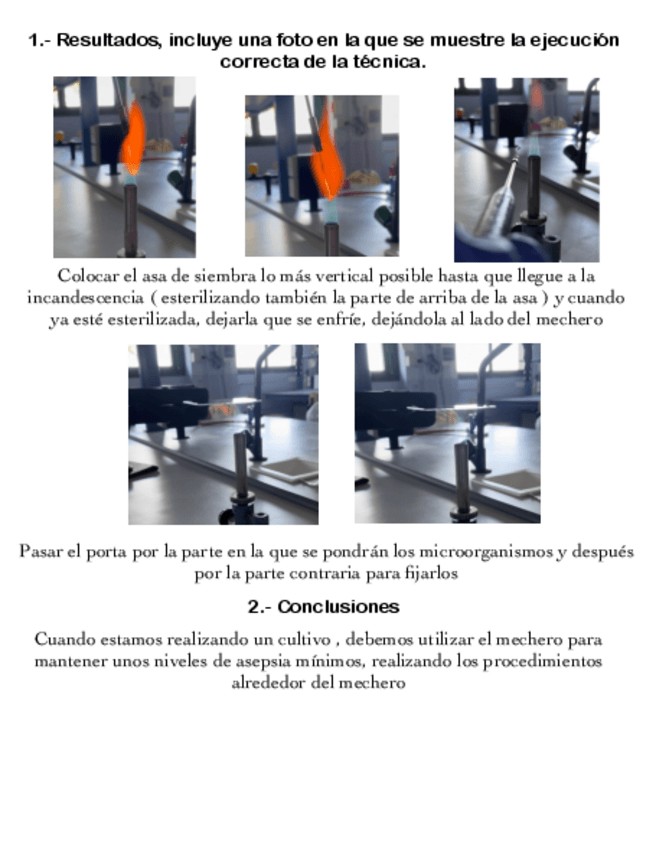 1.- Resultados, incluye una foto en la que se muestre la ejecución correcta de la técnica.

Colocar el asa de siembra lo más vertical posible hasta que llegue a la incandescencia ( esterilizando también la parte de arriba de la asa ) y cuando ya esté esterilizada, dejarla que se enfríe, dejándola al lado del mechero

Pasar el porta por la parte en la que se pondrán los microorganismos y después por la parte contraria para fijarlos

2.- Conclusiones

Cuando estamos realizando un cultivo , debemos utilizar el mechero para mantener unos niveles de asepsia mínimos, realizando los procedimientos alrededor del mechero