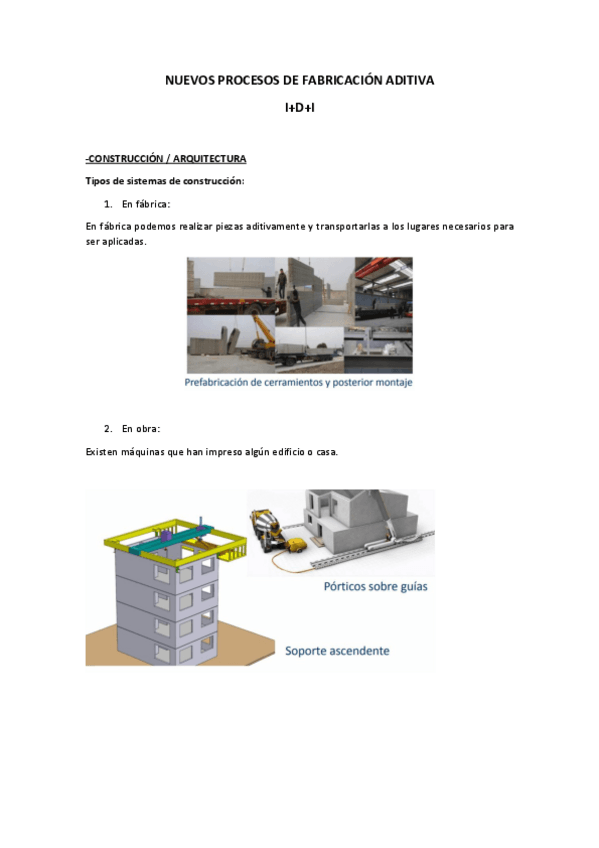 NUEVOS PROCESOS DE FABRICACIÓN ADITIVA

I+D+I

-CONSTRUCCIÓN / ARQUITECTURA

Tipos de sistemas de construcción:

1. En fábrica:

En fábrica podemos realizar piezas aditivamente y transportarlas a los lugares necesarios para ser aplicadas.

Prefabricación de cerramientos y posterior montaje

2. En obra:

Existen máquinas que han impreso algún edificio o casa.

Pórticos sobre guías

Soporte ascendente