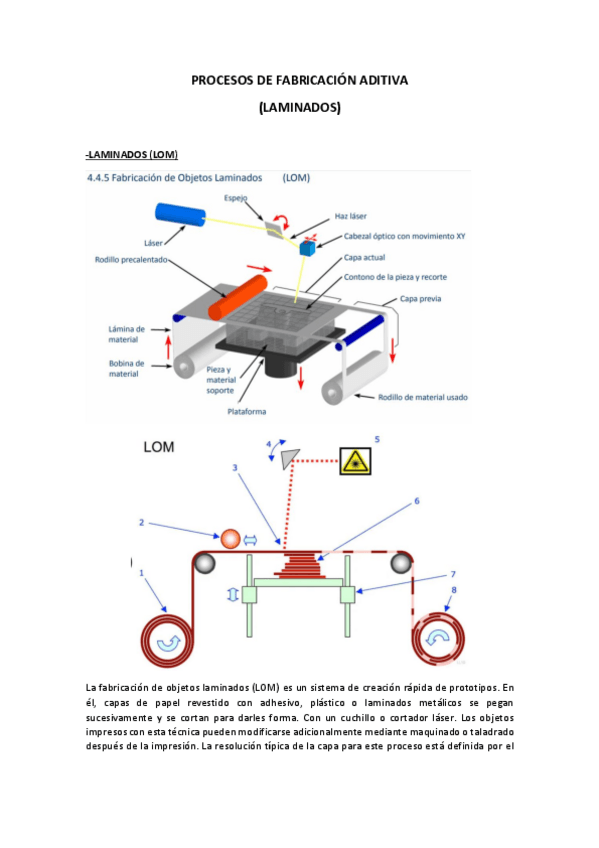 PROCESOS DE FABRICACIÓN ADITIVA

(LAMINADOS)

-LAMINADOS (LOM)

4.4.5 Fabricación de Objetos Laminados (LOM)

Espejo

Haz láser

Láser

Cabezal óptico con movimiento XY

Rodillo precalentado

Capa actual

Contono de la pieza y recorte

Capa previa

Lámina de material

Bobina de material

Pieza y material soporte

Plataforma

Rodillo de material usado

LOM

4

5

3

6

2

1

7

8

La fabricación de objetos laminados (LOM) es un sistema de creación rápida de prototipos. En él, capas de papel revestido con adhesivo, plástico o laminados metálicos se pegan sucesivamente y se cortan para darles forma. Con un cuchillo o cortador láser. Los objetos impresos con esta técnica pueden modificarse adicionalmente mediante maquinado o taladrado después de la impresión. La resolución típica de la capa para este proceso está definida por el