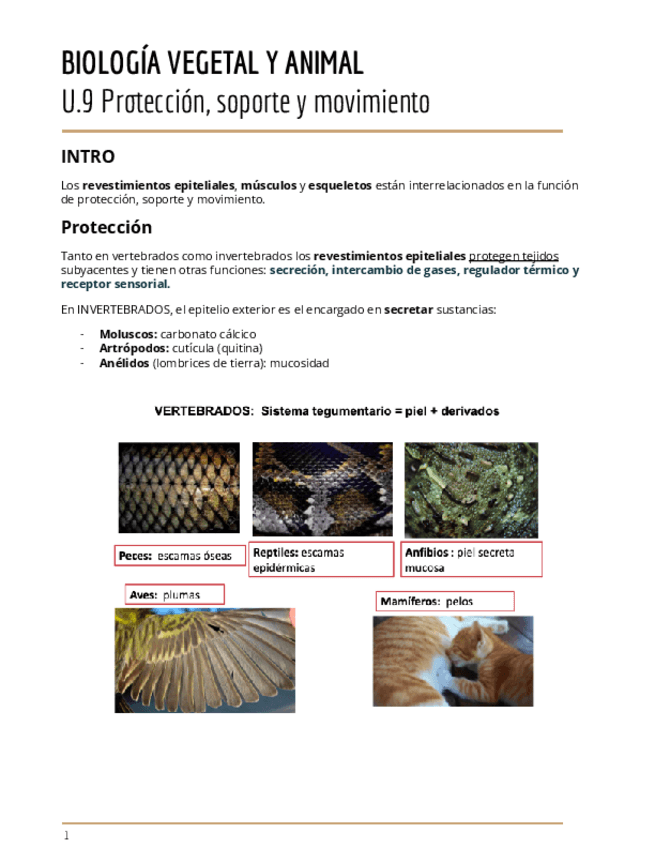 BIOLOGÍA VEGETAL Y ANIMAL
U.9 Protección, soporte y movimiento

INTRO

Los revestimientos epiteliales, músculos y esqueletos están interrelacionados en la función de protección, soporte y movimiento.

Protección

Tanto en vertebrados como invertebrados los revestimientos epiteliales protegen tejidos subyacentes y tienen otras funciones: secreción, intercambio de gases, regulador térmico y receptor sensorial.

En INVERTEBRADOS, el epitelio exterior es el encargado en secretar sustancias:

- Moluscos: carbonato cálcico
- Artrópodos: cutícula (quitina)
- Anélidos (lombrices de tierra): mucosidad

VERTEBRADOS: Sistema tegumentario = piel + derivados

Peces: escamas óseas

Reptiles: escamas epidérmicas

Anfibios : piel secreta mucosa

Aves: plumas

Mamíferos: pelos

1