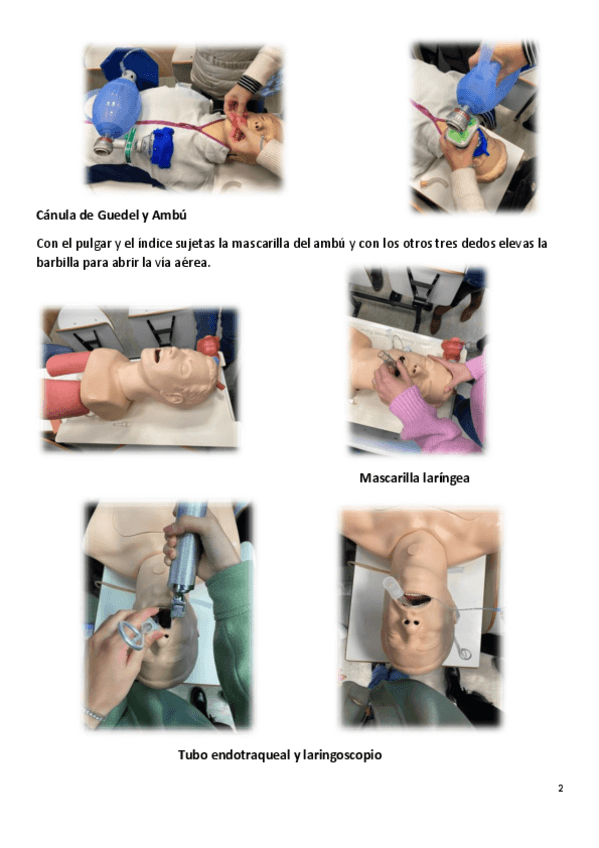 Cánula de Guedel y Ambú

Con el pulgar y el índice sujetas la mascarilla del ambú y con los otros tres dedos elevas la barbilla para abrir la vía aérea.

Mascarilla laríngea

Tubo endotraqueal y laringoscopio

2