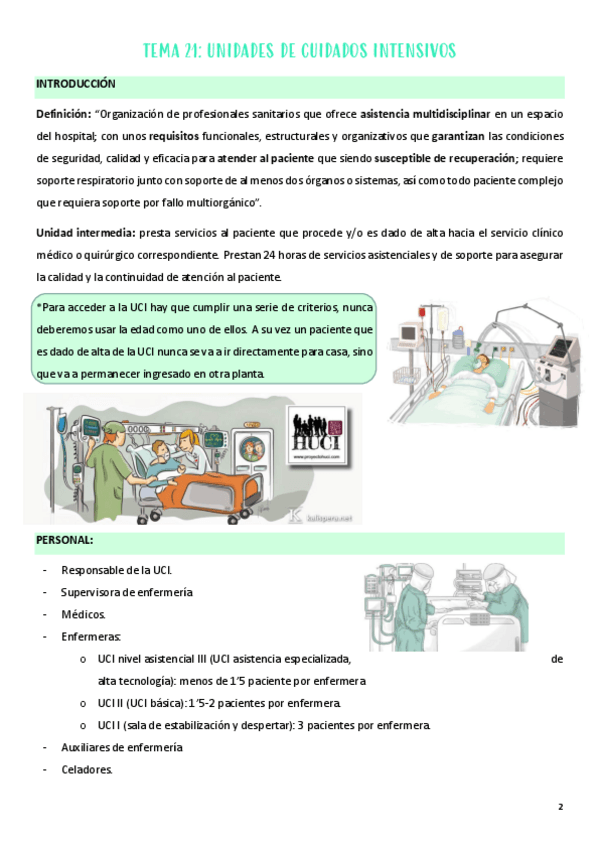 TEMA 21: UNIDADES DE CUIDADOS INTENSIVOS

INTRODUCCIÓN

Definición: "Organización de profesionales sanitarios que ofrece asistencia multidisciplinar en un espacio del hospital; con unos requisitos funcionales, estructurales y organizativos que garantizan las condiciones de seguridad, calidad y eficacia para atender al paciente que siendo susceptible de recuperación; requiere soporte respiratorio junto con soporte de al menos dos órganos o sistemas, así como todo paciente complejo que requiera soporte por fallo multiorgánico".

Unidad intermedia: presta servicios al paciente que procede y/o es dado de alta hacia el servicio clínico médico o quirúrgico correspondiente. Prestan 24 horas de servicios asistenciales y de soporte para asegurar la calidad y la continuidad de atención al paciente.

*Para acceder a la UCI hay que cumplir una serie de criterios, nunca deberemos usar la edad como uno de ellos. A su vez un paciente que es dado de alta de la UCI nunca se va a ir directamente para casa, sino que va a permanecer ingresado en otra planta.

HUCI
www.proyectohuci.com

kalispera.net

PERSONAL:

- Responsable de la UCI.
- Supervisora de enfermería
- Médicos.
- Enfermeras:
  o UCI nivel asistencial III (UCI asistencia especializada, de alta tecnología): menos de 1'5 paciente por enfermera
  o UCI II (UCI básica): 1'5-2 pacientes por enfermera.
  o UCI I (sala de estabilización y despertar): 3 pacientes por enfermera.
- Auxiliares de enfermería
- Celadores.

2