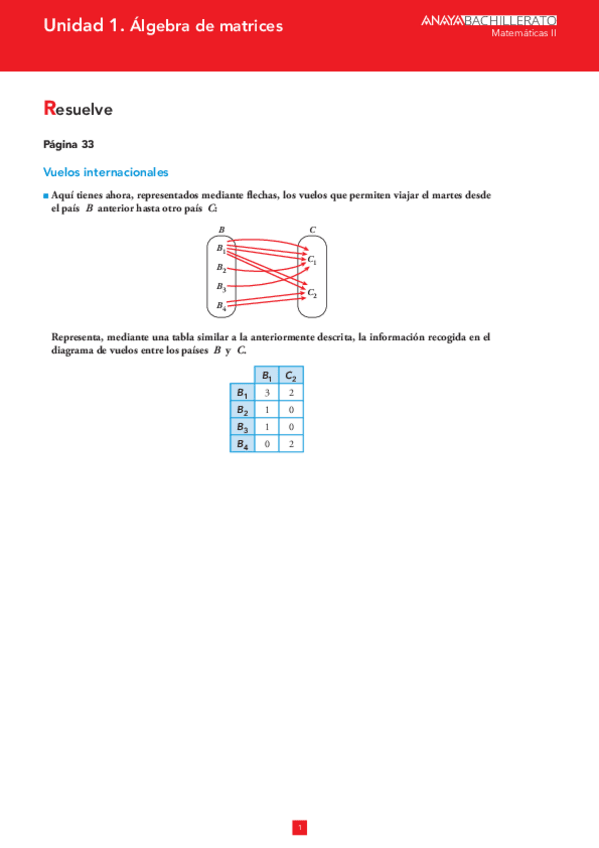 Unidad 1. Álgebra de matrices

ANAYA BACHILLERATO
Matemáticas II

Resuelve

Página 33

Vuelos internacionales

■ Aquí tienes ahora, representados mediante flechas, los vuelos que permiten viajar el martes desde el país $B$ anterior hasta otro país $C$:

$B$ $C$
$B_1$ $B_2$ $B_3$ $B_4$ $C_1$ $C_2$

Representa, mediante una tabla similar a la anteriormente descrita, la información recogida en el diagrama de vuelos entre los países $B$ y $C$.

| | $B_1$ | $C_2$ |
|---|---|---|
| $B_1$ | 3 | 2 |
| $B_2$ | 1 | 0 |
| $B_3$ | 1 | 0 |
| $B_4$ | 0 | 2 |

1