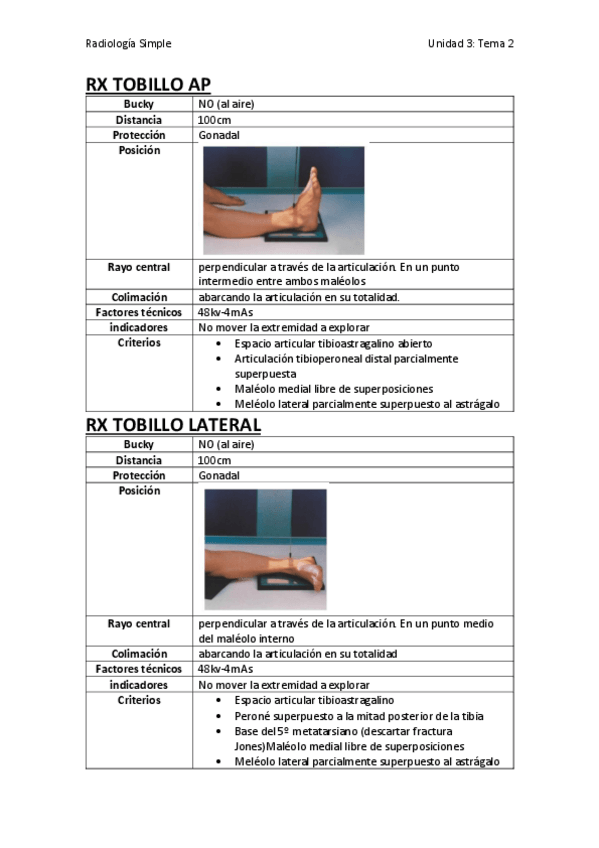 Radiología Simple

Unidad 3: Tema 2

RX TOBILLO AP

| Bucky | NO (al aire) |
|---|---|
| Distancia | 100cm |
| Protección | Gonadal |
| Posición | |
| Rayo central | perpendicular a través de la articulación. En un punto intermedio entre ambos maléolos |
| Colimación | abarcando la articulación en su totalidad. |
| Factores técnicos | 48kv-4mAs |
| indicadores | No mover la extremidad a explorar |
| Criterios | • Espacio articular tibioastragalino abierto • Articulación tibioperoneal distal parcialmente superpuesta • Maléolo medial libre de superposiciones • Meléolo lateral parcialmente superpuesto al astrágalo |

RX TOBILLO LATERAL

| Bucky | NO (al aire) |
|---|---|
| Distancia | 100cm |
| Protección | Gonadal |
| Posición | |
| Rayo central | perpendicular a través de la articulación. En un punto medio del maléolo interno |
| Colimación | abarcando la articulación en su totalidad |
| Factores técnicos | 48kv-4mAs |
| indicadores | No mover la extremidad a explorar |
| Criterios | • Espacio articular tibioastragalino • Peroné superpuesto a la mitad posterior de la tibia • Base del 5º metatarsiano (descartar fractura Jones)Maléolo medial libre de superposiciones • Meléolo lateral parcialmente superpuesto al astrágalo |