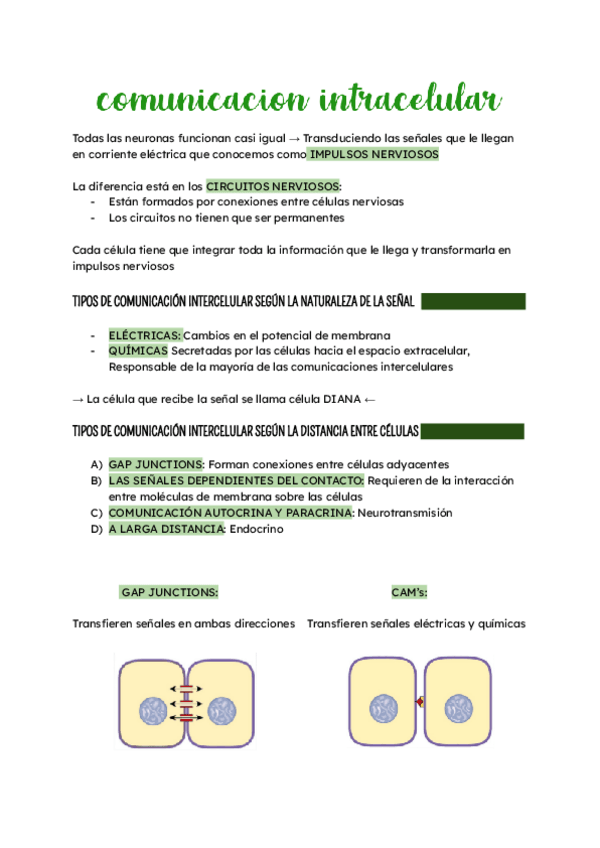 comunicacion intracelular

Todas las neuronas funcionan casi igual → Transduciendo las señales que le llegan en corriente eléctrica que conocemos como IMPULSOS NERVIOSOS

La diferencia está en los CIRCUITOS NERVIOSOS:
- Están formados por conexiones entre células nerviosas
- Los circuitos no tienen que ser permanentes

Cada célula tiene que integrar toda la información que le llega y transformarla en impulsos nerviosos

TIPOS DE COMUNICACIÓN INTERCELULAR SEGÚN LA NATURALEZA DE LA SEÑAL

- ELÉCTRICAS: Cambios en el potencial de membrana
- QUÍMICAS Secretadas por las células hacia el espacio extracelular, Responsable de la mayoría de las comunicaciones intercelulares

→ La célula que recibe la señal se llama célula DIANA ←

TIPOS DE COMUNICACIÓN INTERCELULAR SEGÚN LA DISTANCIA ENTRE CÉLULAS

A) GAP JUNCTIONS: Forman conexiones entre células adyacentes
B) LAS SEÑALES DEPENDIENTES DEL CONTACTO: Requieren de la interacción entre moléculas de membrana sobre las células
C) COMUNICACIÓN AUTOCRINA Y PARACRINA: Neurotransmisión
D) A LARGA DISTANCIA: Endocrino

GAP JUNCTIONS:

Transfieren señales en ambas direcciones

CAM's:

Transfieren señales eléctricas y químicas