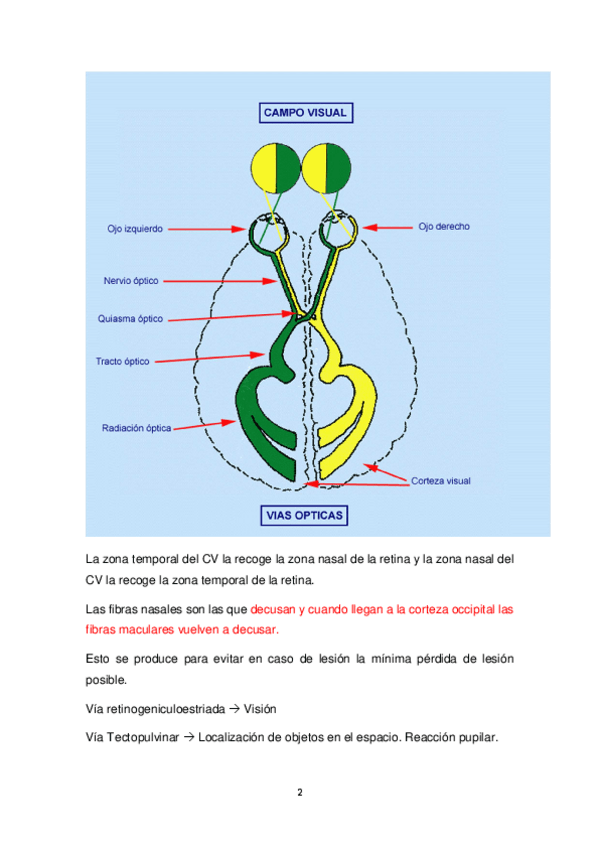 CAMPO VISUAL

Ojo izquierdo

Ojo derecho

Nervio óptico

Quiasma óptico

Tracto óptico

Radiación óptica

Corteza visual

VIAS OPTICAS

La zona temporal del CV la recoge la zona nasal de la retina y la zona nasal del CV la recoge la zona temporal de la retina.

Las fibras nasales son las que decusan y cuando llegan a la corteza occipital las fibras maculares vuelven a decusar.

Esto se produce para evitar en caso de lesión la mínima pérdida de lesión posible.

Vía retinogeniculoestriada → Visión

Vía Tectopulvinar → Localización de objetos en el espacio. Reacción pupilar.

2