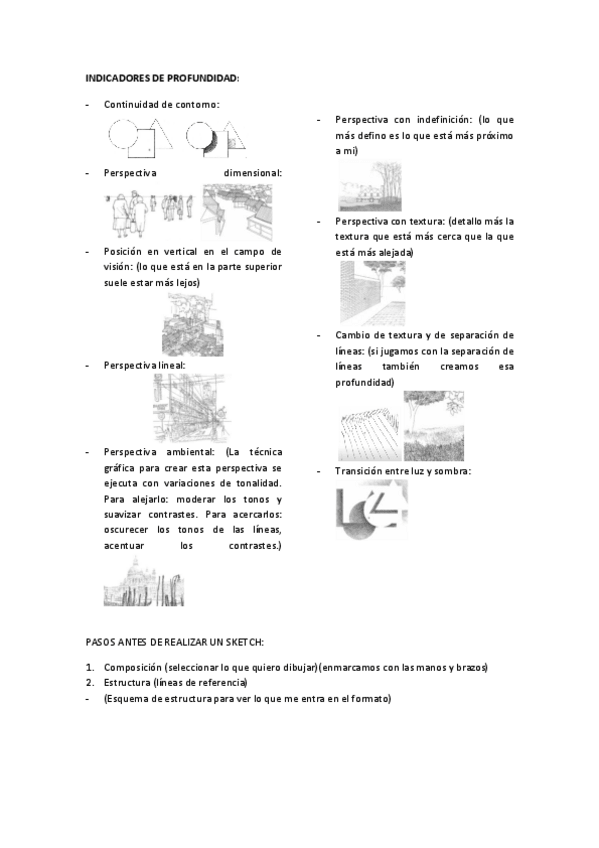 INDICADORES DE PROFUNDIDAD:

- Continuidad de contorno:

- Perspectiva dimensional:

- Posición en vertical en el campo de visión: (lo que está en la parte superior suele estar más lejos)

- Perspectiva lineal:

- Perspectiva ambiental: (La técnica gráfica para crear esta perspectiva se ejecuta con variaciones de tonalidad. Para alejarlo: moderar los tonos y suavizar contrastes. Para acercarlos: oscurecer los tonos de las líneas, acentuar los contrastes.)

- Perspectiva con indefinición: (lo que más defino es lo que está más próximo a mí)

- Perspectiva con textura: (detallo más la textura que está más cerca que la que está más alejada)

- Cambio de textura y de separación de líneas: (si jugamos con la separación de líneas también creamos esa profundidad)

- Transición entre luz y sombra:

PASOS ANTES DE REALIZAR UN SKETCH:

1. Composición (seleccionar lo que quiero dibujar) (enmarcamos con las manos y brazos)
2. Estructura (líneas de referencia)
- (Esquema de estructura para ver lo que me entra en el formato)