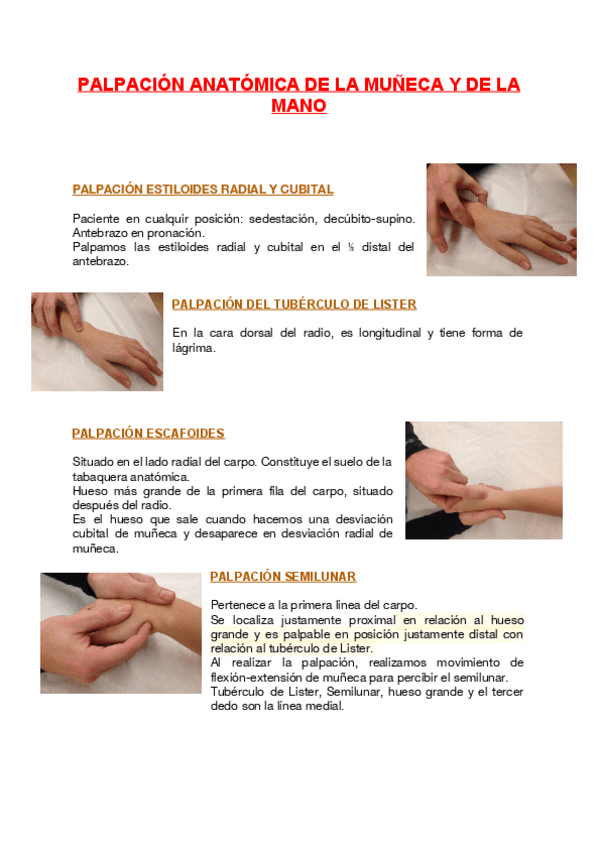 PALPACIÓN ANATÓMICA DE LA MUÑECA Y DE LA MANO

PALPACIÓN ESTILOIDES RADIAL Y CUBITAL

Paciente en cualquir posición: sedestación, decúbito-supino. Antebrazo en pronación.
Palpamos las estiloides radial y cubital en el ⅓ distal del antebrazo.

PALPACIÓN DEL TUBÉRCULO DE LISTER

En la cara dorsal del radio, es longitudinal y tiene forma de lágrima.

PALPACIÓN ESCAFOIDES

Situado en el lado radial del carpo. Constituye el suelo de la tabaquera anatómica.
Hueso más grande de la primera fila del carpo, situado después del radio.
Es el hueso que sale cuando hacemos una desviación cubital de muñeca y desaparece en desviación radial de muñeca.

PALPACIÓN SEMILUNAR

Pertenece a la primera línea del carpo.
Se localiza justamente proximal en relación al hueso grande y es palpable en posición justamente distal con relación al tubérculo de Lister.
Al realizar la palpación, realizamos movimiento de flexión-extensión de muñeca para percibir el semilunar.
Tubérculo de Lister, Semilunar, hueso grande y el tercer dedo son la línea medial.