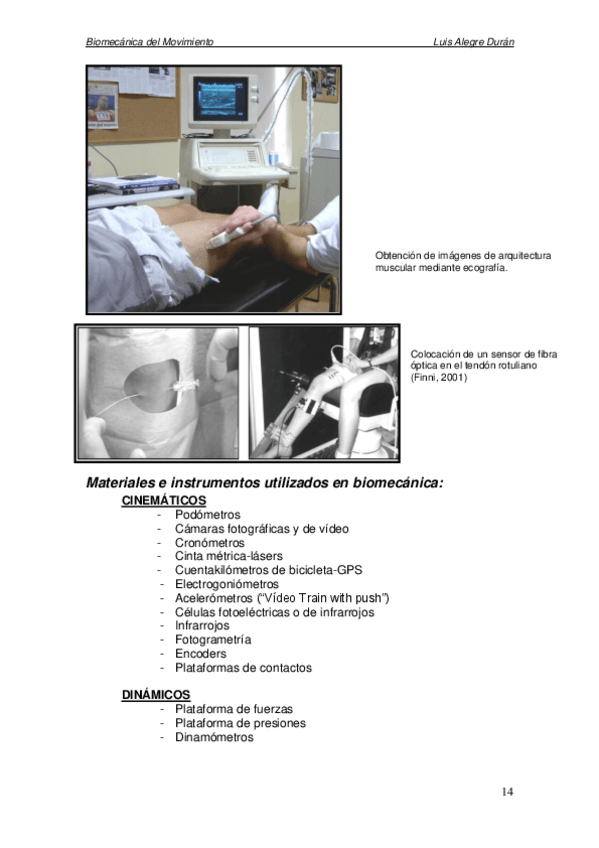 Biomecánica del Movimiento Luis Alegre Durán

Obtención de imágenes de arquitectura muscular mediante ecografía.

Colocación de un sensor de fibra óptica en el tendón rotuliano (Finni, 2001)

Materiales e instrumentos utilizados en biomecánica:

CINEMÁTICOS
- Podómetros
- Cámaras fotográficas y de vídeo
- Cronómetros
- Cinta métrica-lásers
- Cuentakilómetros de bicicleta-GPS
- Electrogoniómetros
- Acelerómetros ("Vídeo Train with push")
- Células fotoeléctricas o de infrarrojos
- Infrarrojos
- Fotogrametría
- Encoders
- Plataformas de contactos

DINÁMICOS
- Plataforma de fuerzas
- Plataforma de presiones
- Dinamómetros

14