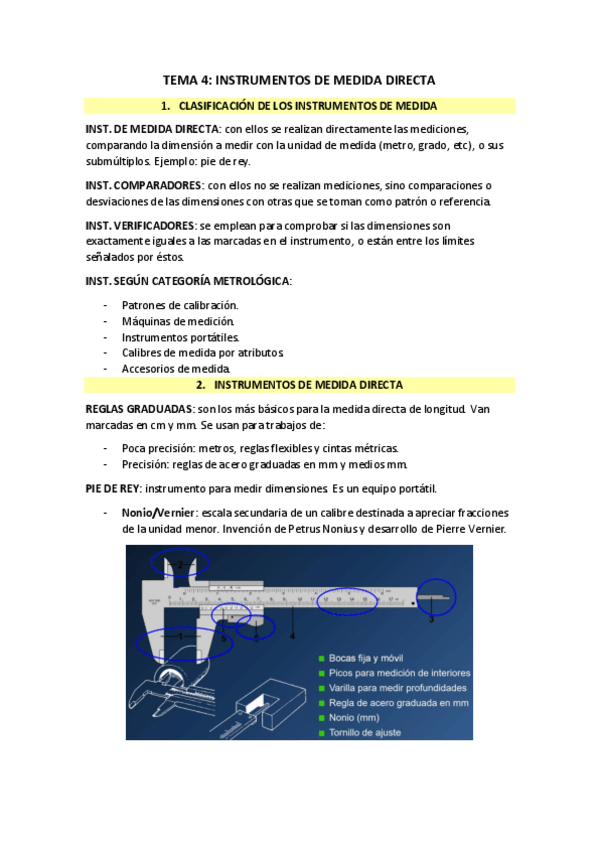 TEMA 4: INSTRUMENTOS DE MEDIDA DIRECTA

1. CLASIFICACIÓN DE LOS INSTRUMENTOS DE MEDIDA

INST. DE MEDIDA DIRECTA: con ellos se realizan directamente las mediciones, comparando la dimensión a medir con la unidad de medida (metro, grado, etc), o sus submúltiplos. Ejemplo: pie de rey.

INST. COMPARADORES: con ellos no se realizan mediciones, sino comparaciones o desviaciones de las dimensiones con otras que se toman como patrón o referencia.

INST. VERIFICADORES: se emplean para comprobar si las dimensiones son exactamente iguales a las marcadas en el instrumento, o están entre los límites señalados por éstos.

INST. SEGÚN CATEGORÍA METROLÓGICA:

- Patrones de calibración.
- Máquinas de medición.
- Instrumentos portátiles.
- Calibres de medida por atributos.
- Accesorios de medida.

2. INSTRUMENTOS DE MEDIDA DIRECTA

REGLAS GRADUADAS: son los más básicos para la medida directa de longitud. Van marcadas en cm y mm. Se usan para trabajos de:

- Poca precisión: metros, reglas flexibles y cintas métricas.
- Precisión: reglas de acero graduadas en mm y medios mm.

PIE DE REY: instrumento para medir dimensiones. Es un equipo portátil.

- Nonio/Vernier: escala secundaria de un calibre destinada a apreciar fracciones de la unidad menor. Invención de Petrus Nonius y desarrollo de Pierre Vernier.

2
1
5
6
4
3

Bocas fija y móvil
Picos para medición de interiores
Varilla para medir profundidades
Regla de acero graduada en mm
Nonio (mm)
Tornillo de ajuste