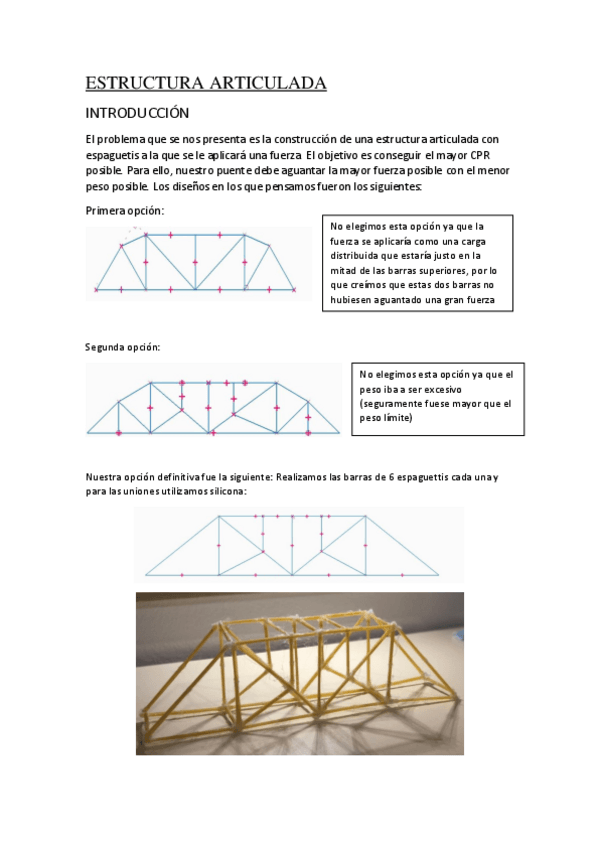 ESTRUCTURA ARTICULADA

INTRODUCCIÓN

El problema que se nos presenta es la construcción de una estructura articulada con espaguetis a la que se le aplicará una fuerza. El objetivo es conseguir el mayor CPR posible. Para ello, nuestro puente debe aguantar la mayor fuerza posible con el menor peso posible. Los diseños en los que pensamos fueron los siguientes:

Primera opción:

No elegimos esta opción ya que la fuerza se aplicaría como una carga distribuida que estaría justo en la mitad de las barras superiores, por lo que creímos que estas dos barras no hubiesen aguantado una gran fuerza

Segunda opción:

No elegimos esta opción ya que el peso iba a ser excesivo (seguramente fuese mayor que el peso límite)

Nuestra opción definitiva fue la siguiente: Realizamos las barras de 6 espaguettis cada una y para las uniones utilizamos silicona: