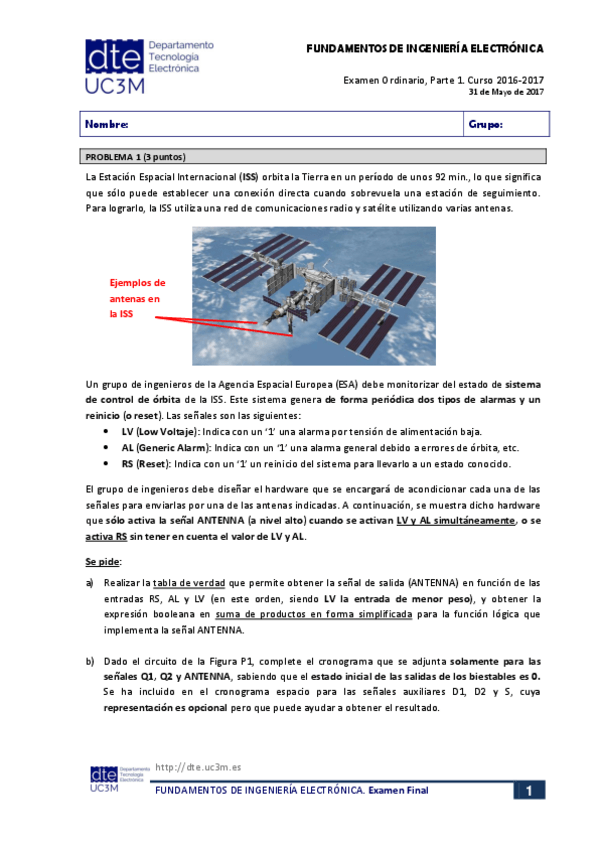 dte Departamento Tecnología Electrónica
UC3M

FUNDAMENTOS DE INGENIERÍA ELECTRÓNICA

Examen Ordinario, Parte 1. Curso 2016-2017
31 de Mayo de 2017

| Nombre: | Grupo: |
|---|---|

PROBLEMA 1 (3 puntos)

La Estación Espacial Internacional (ISS) orbita la Tierra en un período de unos 92 min., lo que significa que sólo puede establecer una conexión directa cuando sobrevuela una estación de seguimiento. Para lograrlo, la ISS utiliza una red de comunicaciones radio y satélite utilizando varias antenas.

Ejemplos de antenas en la ISS

Un grupo de ingenieros de la Agencia Espacial Europea (ESA) debe monitorizar del estado de sistema de control de órbita de la ISS. Este sistema genera de forma periódica dos tipos de alarmas y un reinicio (o reset). Las señales son las siguientes:

• LV (Low Voltaje): Indica con un '1' una alarma por tensión de alimentación baja.
• AL (Generic Alarm): Indica con un '1' una alarma general debido a errores de órbita, etc.
• RS (Reset): Indica con un '1' un reinicio del sistema para llevarlo a un estado conocido.

El grupo de ingenieros debe diseñar el hardware que se encargará de acondicionar cada una de las señales para enviarlas por una de las antenas indicadas. A continuación, se muestra dicho hardware que sólo activa la señal ANTENNA (a nivel alto) cuando se activan LV y AL simultáneamente, o se activa RS sin tener en cuenta el valor de LV y AL.

Se pide:

a) Realizar la tabla de verdad que permite obtener la señal de salida (ANTENNA) en función de las entradas RS, AL y LV (en este orden, siendo LV la entrada de menor peso), y obtener la expresión booleana en suma de productos en forma simplificada para la función lógica que implementa la señal ANTENNA.

b) Dado el circuito de la Figura P1, complete el cronograma que se adjunta solamente para las señales Q1, Q2 y ANTENNA, sabiendo que el estado inicial de las salidas de los biestables es 0. Se ha incluido en el cronograma espacio para las señales auxiliares D1, D2 y S, cuya representación es opcional pero que puede ayudar a obtener el resultado.

dte Departamento Tecnología Electrónica UC3M
http://dte.uc3m.es
FUNDAMENTOS DE INGENIERÍA ELECTRÓNICA. Examen Final
1