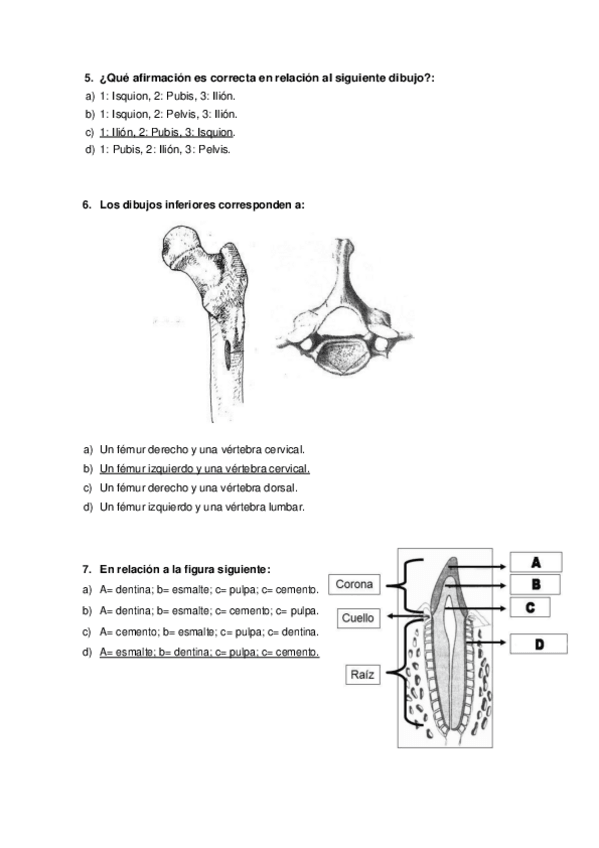 5. ¿Qué afirmación es correcta en relación al siguiente dibujo?:

a) 1: Isquion, 2: Pubis, 3: Ilión.

b) 1: Isquion, 2: Pelvis, 3: Ilión.

c) 1: Ilión, 2: Pubis, 3: Isquion.

d) 1: Pubis, 2: Ilión, 3: Pelvis.

6. Los dibujos inferiores corresponden a:

a) Un fémur derecho y una vértebra cervical.

b) Un fémur izquierdo y una vértebra cervical.

c) Un fémur derecho y una vértebra dorsal.

d) Un fémur izquierdo y una vértebra lumbar.

7. En relación a la figura siguiente:

a) A= dentina; b= esmalte; c= pulpa; c= cemento.

b) A= dentina; b= esmalte; c= cemento; c= pulpa.

c) A= cemento; b= esmalte; c= pulpa; c= dentina.

d) A= esmalte; b= dentina; c= pulpa; c= cemento.

Corona

Cuello

Raíz

A

B

C

D