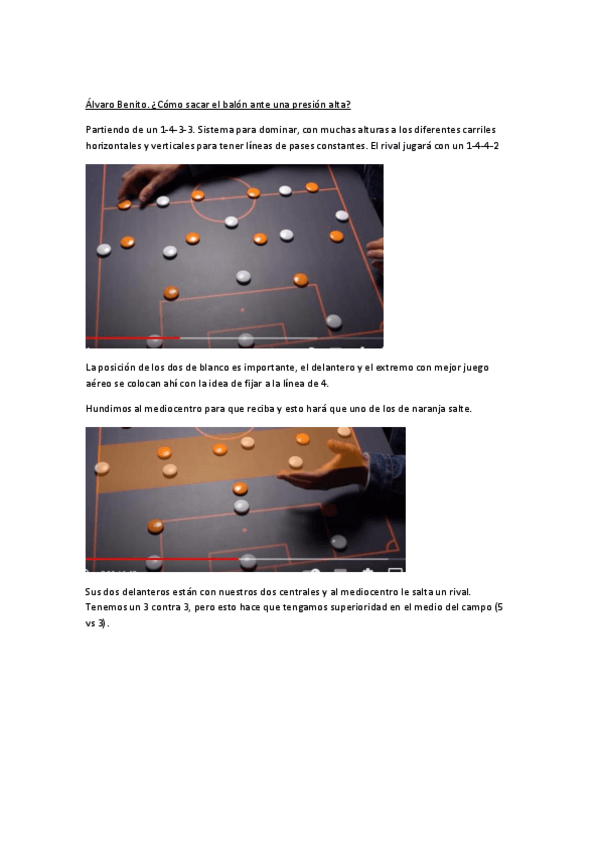 Álvaro Benito. ¿Cómo sacar el balón ante una presión alta?

Partiendo de un 1-4-3-3. Sistema para dominar, con muchas alturas a los diferentes carriles horizontales y verticales para tener líneas de pases constantes. El rival jugará con un 1-4-4-2

La posición de los dos de blanco es importante, el delantero y el extremo con mejor juego aéreo se colocan ahí con la idea de fijar a la línea de 4.

Hundimos al mediocentro para que reciba y esto hará que uno de los de naranja salte.

Sus dos delanteros están con nuestros dos centrales y al mediocentro le salta un rival. Tenemos un 3 contra 3, pero esto hace que tengamos superioridad en el medio del campo (5 vs 3).