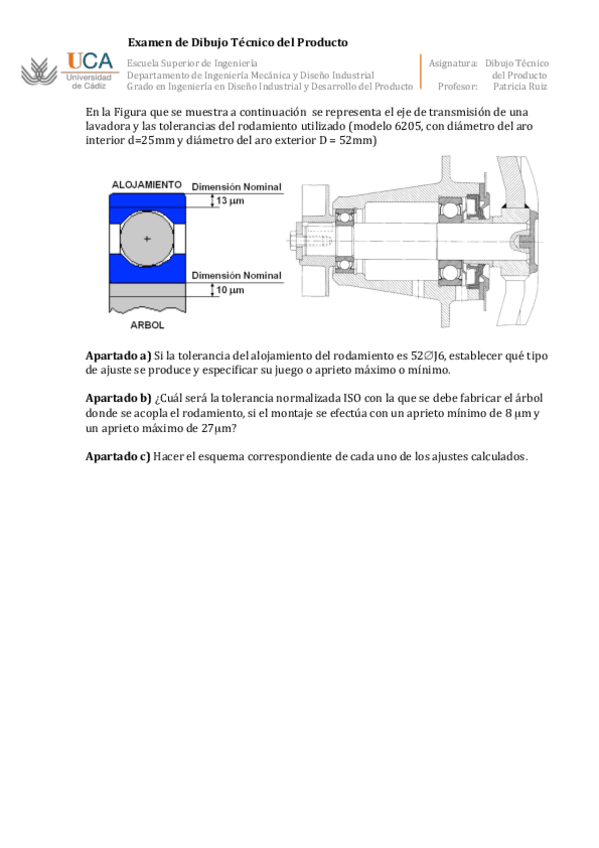 Examen de Dibujo Técnico del Producto

UCA
Universidad de Cádiz

Escuela Superior de Ingeniería
Departamento de Ingeniería Mecánica y Diseño Industrial
Grado en Ingeniería en Diseño Industrial y Desarrollo del Producto

Asignatura: Dibujo Técnico del Producto
Profesor: Patricia Ruiz

En la Figura que se muestra a continuación se representa el eje de transmisión de una lavadora y las tolerancias del rodamiento utilizado (modelo 6205, con diámetro del aro interior d=25mm y diámetro del aro exterior D = 52mm)

ALOJAMIENTO
Dimensión Nominal
13 µm
Dimensión Nominal
10 µm
ARBOL

**Apartado a)** Si la tolerancia del alojamiento del rodamiento es 52∅J6, establecer qué tipo de ajuste se produce y especificar su juego o aprieto máximo o mínimo.

**Apartado b)** ¿Cuál será la tolerancia normalizada ISO con la que se debe fabricar el árbol donde se acopla el rodamiento, si el montaje se efectúa con un aprieto mínimo de 8 µm y un aprieto máximo de 27µm?

**Apartado c)** Hacer el esquema correspondiente de cada uno de los ajustes calculados.