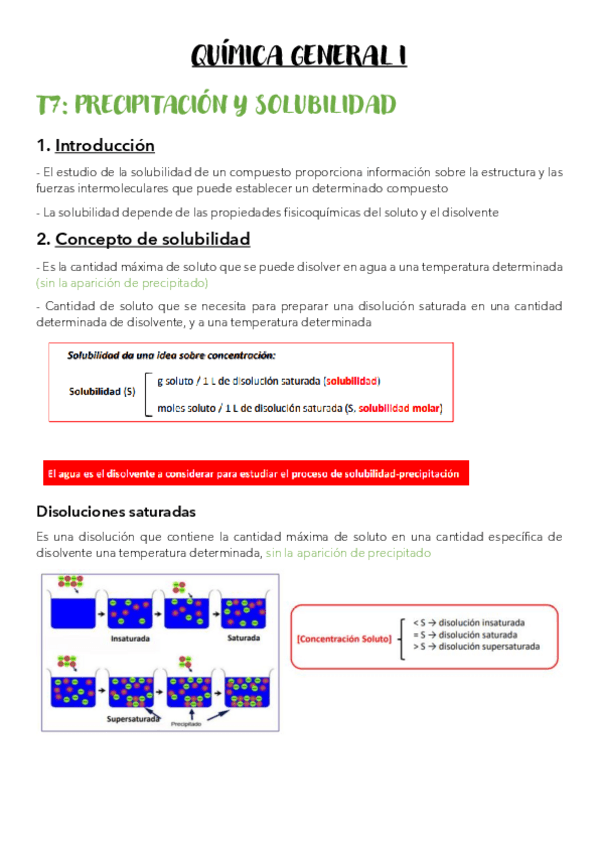 QUÍMICA GENERAL I

T7: PRECIPITACIÓN Y SOLUBILIDAD

1. Introducción

- El estudio de la solubilidad de un compuesto proporciona información sobre la estructura y las fuerzas intermoleculares que puede establecer un determinado compuesto

- La solubilidad depende de las propiedades fisicoquímicas del soluto y el disolvente

2. Concepto de solubilidad

- Es la cantidad máxima de soluto que se puede disolver en agua a una temperatura determinada (sin la aparición de precipitado)

- Cantidad de soluto que se necesita para preparar una disolución saturada en una cantidad determinada de disolvente, y a una temperatura determinada

Solubilidad da una idea sobre concentración:

Solubilidad (S) g soluto / 1 L de disolución saturada (solubilidad)
moles soluto / 1 L de disolución saturada (S, solubilidad molar)

El agua es el disolvente a considerar para estudiar el proceso de solubilidad-precipitación

Disoluciones saturadas

Es una disolución que contiene la cantidad máxima de soluto en una cantidad específica de disolvente una temperatura determinada, sin la aparición de precipitado

Insaturada Saturada

Supersaturada Precipitado

[Concentración Soluto] < S → disolución insaturada
= S → disolución saturada
> S → disolución supersaturada