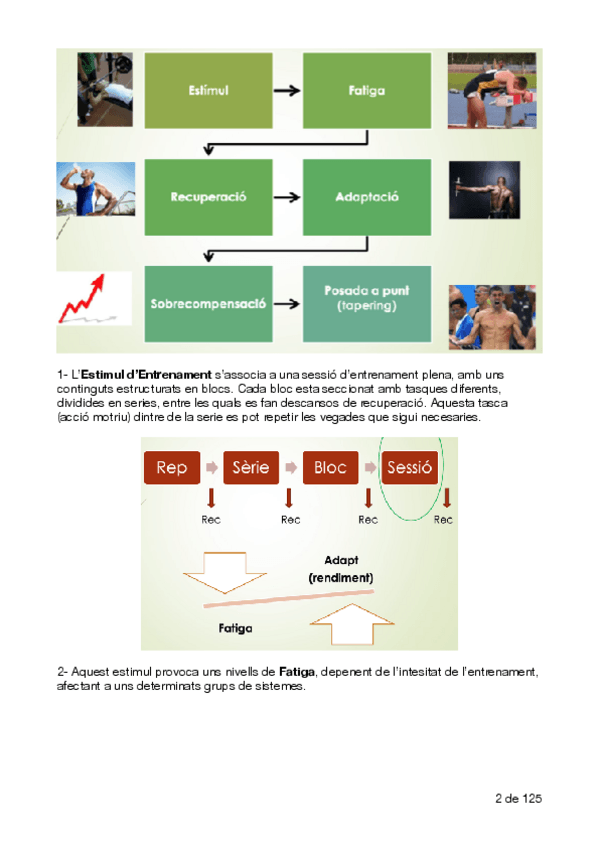 Estímul

Fatiga

Recuperació

Adaptació

Sobrecompensació

Posada a punt (tapering)

1- L'**Estimul d'Entrenament** s'associa a una sessió d'entrenament plena, amb uns continguts estructurats en blocs. Cada bloc esta seccionat amb tasques diferents, dividides en series, entre les quals es fan descansos de recuperació. Aquesta tasca (acció motriu) dintre de la serie es pot repetir les vegades que sigui necesaries.

Rep

Sèrie

Bloc

Sessió

Rec

Rec

Rec

Rec

Adapt (rendiment)

Fatiga

2- Aquest estimul provoca uns nivells de **Fatiga**, depenent de l'intesitat de l'entrenament, afectant a uns determinats grups de sistemes.

2 de 125