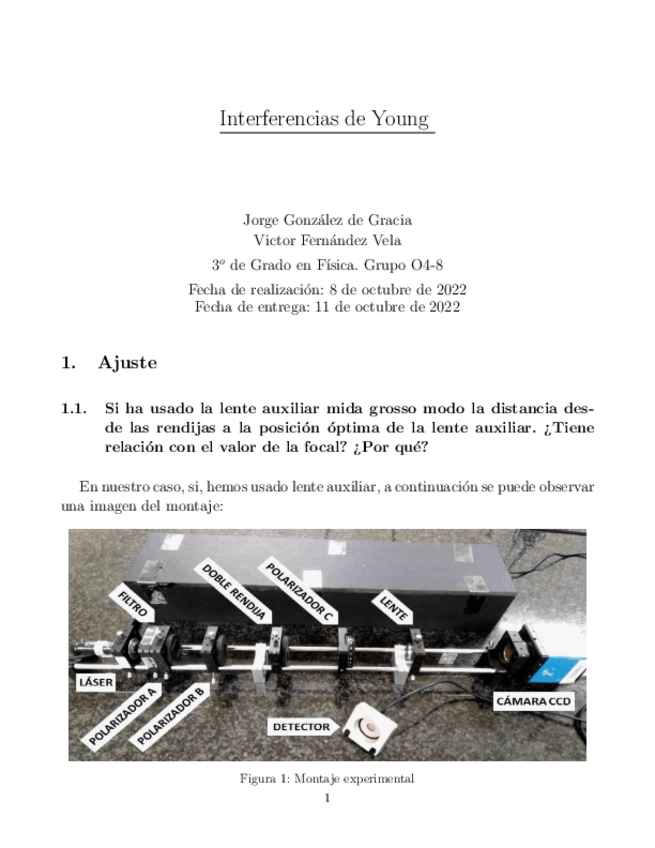 Interferencias de Young

Jorge González de Gracia
Victor Fernández Vela
3º de Grado en Física. Grupo O4-8
Fecha de realización: 8 de octubre de 2022
Fecha de entrega: 11 de octubre de 2022

1. Ajuste

1.1. Si ha usado la lente auxiliar mida grosso modo la distancia desde las rendijas a la posición óptima de la lente auxiliar. ¿Tiene relación con el valor de la focal? ¿Por qué?

En nuestro caso, si, hemos usado lente auxiliar, a continuación se puede observar una imagen del montaje:

FILTRO
DOBLE RENDIJA
POLARIZADOR C
LENTE
LÁSER
POLARIZADOR A
POLARIZADOR B
DETECTOR
CÁMARA CCD

Figura 1: Montaje experimental

1