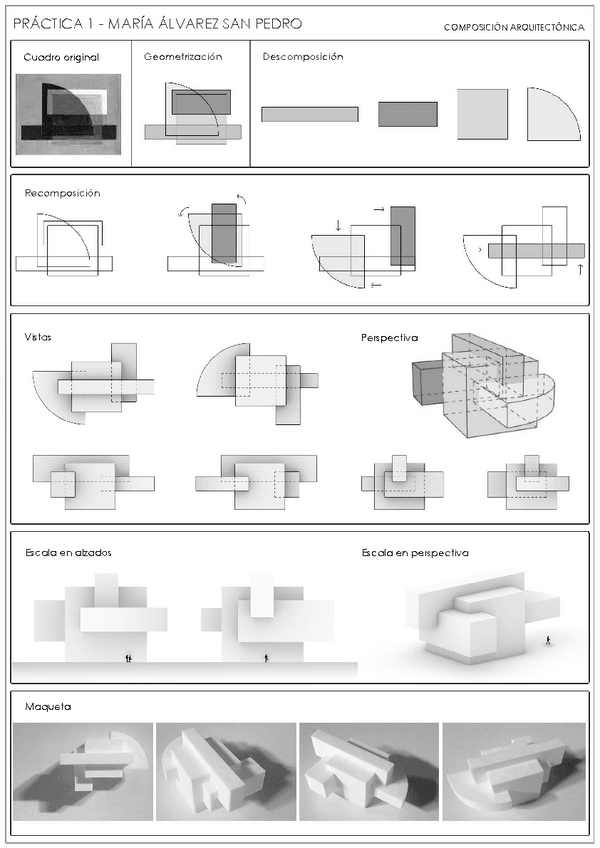 PRÁCTICA 1 - MARÍA ÁLVAREZ SAN PEDRO

COMPOSICIÓN ARQUITECTÓNICA

Cuadro original

Geometrización

Descomposición

Recomposición

Vistas

Perspectiva

Escala en alzados

Escala en perspectiva

Maqueta