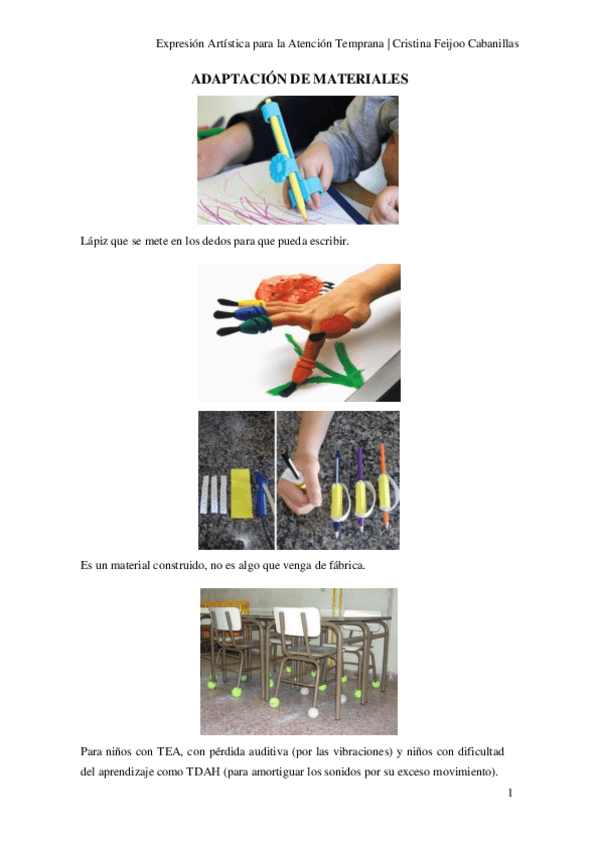 Expresión Artística para la Atención Temprana | Cristina Feijoo Cabanillas

ADAPTACIÓN DE MATERIALES

Lápiz que se mete en los dedos para que pueda escribir.

Es un material construido, no es algo que venga de fábrica.

Para niños con TEA, con pérdida auditiva (por las vibraciones) y niños con dificultad del aprendizaje como TDAH (para amortiguar los sonidos por su exceso movimiento).

1