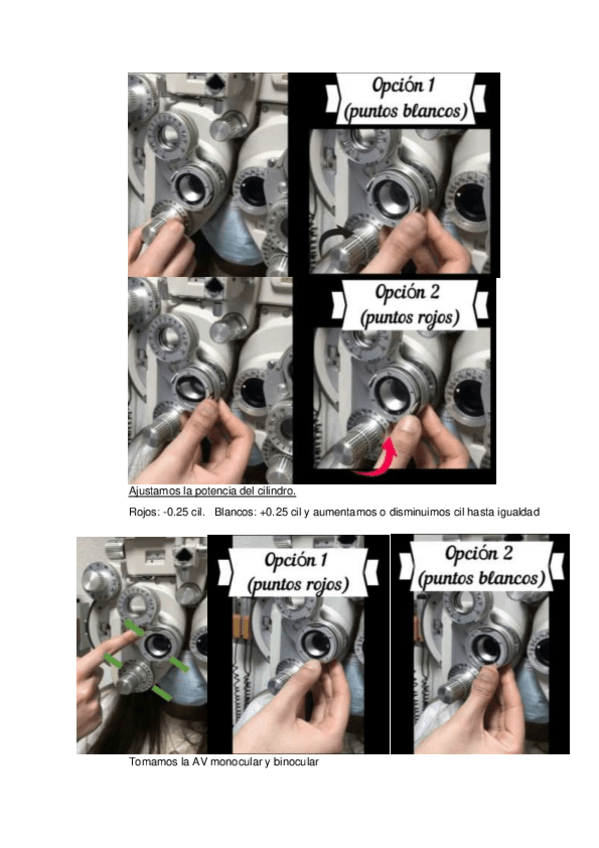 Opción 1
(puntos blancos)

Opción 2
(puntos rojos)

Ajustamos la potencia del cilindro.

Rojos: -0.25 cil. Blancos: +0.25 cil y aumentamos o disminuimos cil hasta igualdad

Opción 1
(puntos rojos)

Opción 2
(puntos blancos)

Tomamos la AV monocular y binocular