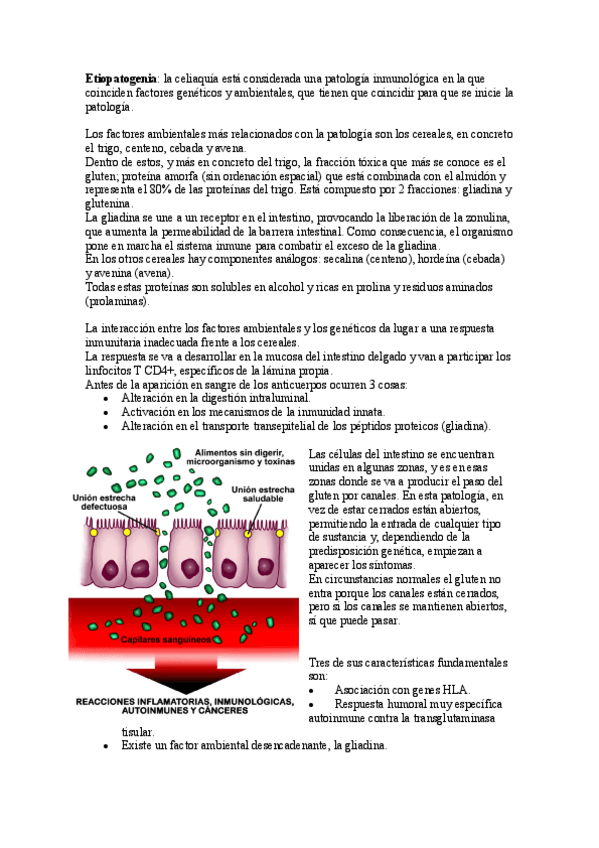 **Etiopatogenia**: la celiaquía está considerada una patología inmunológica en la que coinciden factores genéticos y ambientales, que tienen que coincidir para que se inicie la patología.

Los factores ambientales más relacionados con la patología son los cereales, en concreto el trigo, centeno, cebada y avena.
Dentro de estos, y más en concreto del trigo, la fracción tóxica que más se conoce es el gluten; proteína amorfa (sin ordenación espacial) que está combinada con el almidón y representa el 80% de las proteínas del trigo. Está compuesto por 2 fracciones: gliadina y glutenina.
La gliadina se une a un receptor en el intestino, provocando la liberación de la zonulina, que aumenta la permeabilidad de la barrera intestinal. Como consecuencia, el organismo pone en marcha el sistema inmune para combatir el exceso de la gliadina.
En los otros cereales hay componentes análogos: secalina (centeno), hordeína (cebada) y avenina (avena).
Todas estas proteínas son solubles en alcohol y ricas en prolina y residuos aminados (prolaminas).

La interacción entre los factores ambientales y los genéticos da lugar a una respuesta inmunitaria inadecuada frente a los cereales.
La respuesta se va a desarrollar en la mucosa del intestino delgado y van a participar los linfocitos T CD4+, específicos de la lámina propia.
Antes de la aparición en sangre de los anticuerpos ocurren 3 cosas:
• Alteración en la digestión intraluminal.
• Activación en los mecanismos de la inmunidad innata.
• Alteración en el transporte transepitelial de los péptidos proteicos (gliadina).

Alimentos sin digerir, microorganismo y toxinas
Unión estrecha defectuosa
Unión estrecha saludable
Capilares sanguíneos
REACCIONES INFLAMATORIAS, INMUNOLÓGICAS, AUTOINMUNES Y CÁNCERES

Las células del intestino se encuentran unidas en algunas zonas, y es en esas zonas donde se va a producir el paso del gluten por canales. En esta patología, en vez de estar cerrados están abiertos, permitiendo la entrada de cualquier tipo de sustancia y, dependiendo de la predisposición genética, empiezan a aparecer los síntomas.
En circunstancias normales el gluten no entra porque los canales están cerrados, pero si los canales se mantienen abiertos, sí que puede pasar.

Tres de sus características fundamentales son:
• Asociación con genes HLA.
• Respuesta humoral muy específica autoinmune contra la transglutaminasa tisular.
• Existe un factor ambiental desencadenante, la gliadina.