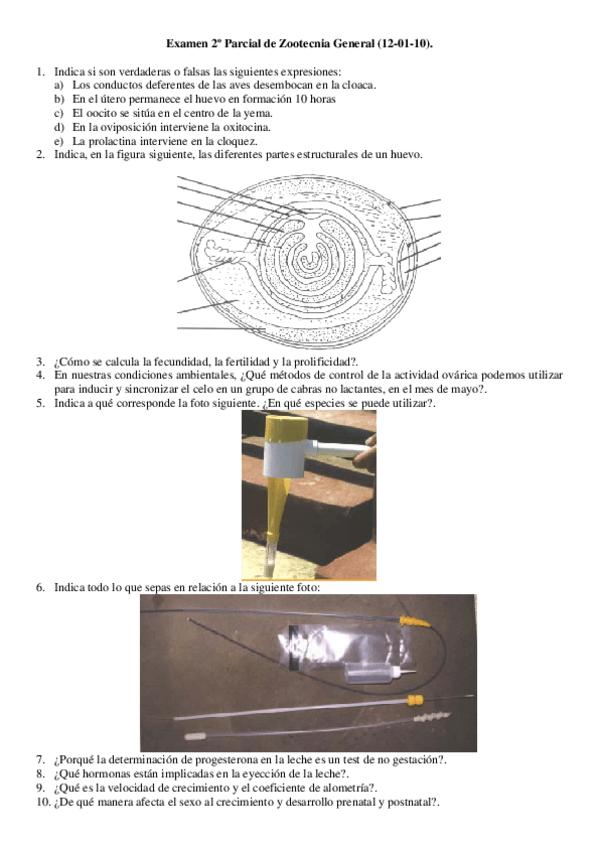 Examen 2º Parcial de Zootecnia General (12-01-10).

1. Indica si son verdaderas o falsas las siguientes expresiones:
a) Los conductos deferentes de las aves desembocan en la cloaca.
b) En el útero permanece el huevo en formación 10 horas
c) El oocito se sitúa en el centro de la yema.
d) En la oviposición interviene la oxitocina.
e) La prolactina interviene en la cloquez.
2. Indica, en la figura siguiente, las diferentes partes estructurales de un huevo.

3. ¿Cómo se calcula la fecundidad, la fertilidad y la prolificidad?.
4. En nuestras condiciones ambientales, ¿Qué métodos de control de la actividad ovárica podemos utilizar para inducir y sincronizar el celo en un grupo de cabras no lactantes, en el mes de mayo?.
5. Indica a qué corresponde la foto siguiente. ¿En qué especies se puede utilizar?.

6. Indica todo lo que sepas en relación a la siguiente foto:

7. ¿Porqué la determinación de progesterona en la leche es un test de no gestación?.
8. ¿Qué hormonas están implicadas en la eyección de la leche?.
9. ¿Qué es la velocidad de crecimiento y el coeficiente de alometría?.
10. ¿De qué manera afecta el sexo al crecimiento y desarrollo prenatal y postnatal?.