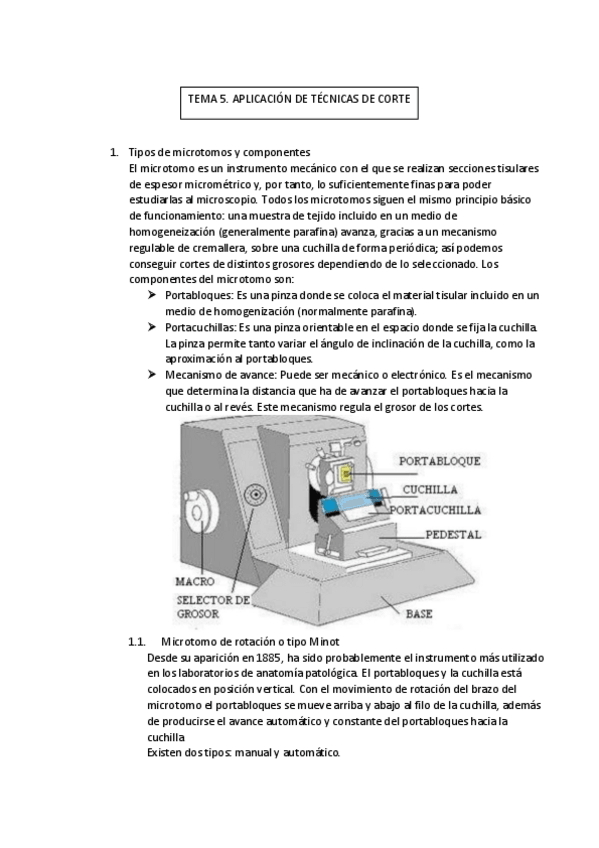 TEMA 5. APLICACIÓN DE TÉCNICAS DE CORTE

1. Tipos de microtomos y componentes
El microtomo es un instrumento mecánico con el que se realizan secciones tisulares de espesor micrométrico y, por tanto, lo suficientemente finas para poder estudiarlas al microscopio. Todos los microtomos siguen el mismo principio básico de funcionamiento: una muestra de tejido incluido en un medio de homogeneización (generalmente parafina) avanza, gracias a un mecanismo regulable de cremallera, sobre una cuchilla de forma periódica; así podemos conseguir cortes de distintos grosores dependiendo de lo seleccionado. Los componentes del microtomo son:
➤ Portabloques: Es una pinza donde se coloca el material tisular incluido en un medio de homogenización (normalmente parafina).
➤ Portacuchillas: Es una pinza orientable en el espacio donde se fija la cuchilla. La pinza permite tanto variar el ángulo de inclinación de la cuchilla, como la aproximación al portabloques.
➤ Mecanismo de avance: Puede ser mecánico o electrónico. Es el mecanismo que determina la distancia que ha de avanzar el portabloques hacia la cuchilla o al revés. Este mecanismo regula el grosor de los cortes.

PORTABLOQUE
CUCHILLA
PORTACUCHILLA
PEDESTAL
MACRO
SELECTOR DE GROSOR
BASE

1.1. Microtomo de rotación o tipo Minot
Desde su aparición en 1885, ha sido probablemente el instrumento más utilizado en los laboratorios de anatomía patológica. El portabloques y la cuchilla está colocados en posición vertical. Con el movimiento de rotación del brazo del microtomo el portabloques se mueve arriba y abajo al filo de la cuchilla, además de producirse el avance automático y constante del portabloques hacia la cuchilla
Existen dos tipos: manual y automático.