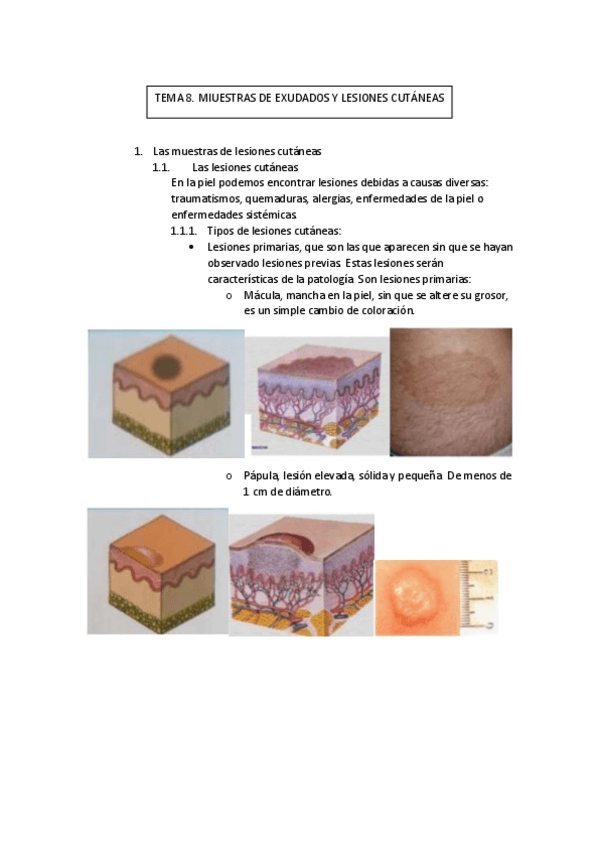 TEMA 8. MIUESTRAS DE EXUDADOS Y LESIONES CUTÁNEAS

1. Las muestras de lesiones cutáneas

1.1. Las lesiones cutáneas

En la piel podemos encontrar lesiones debidas a causas diversas: traumatismos, quemaduras, alergías, enfermedades de la piel o enfermedades sistémicas.

1.1.1. Tipos de lesiones cutáneas:

• Lesiones primarias, que son las que aparecen sin que se hayan observado lesiones previas. Estas lesiones serán características de la patología. Son lesiones primarias:

o Mácula, mancha en la piel, sin que se altere su grosor, es un simple cambio de coloración.

o Pápula, lesión elevada, sólida y pequeña. De menos de 1 cm de diámetro.