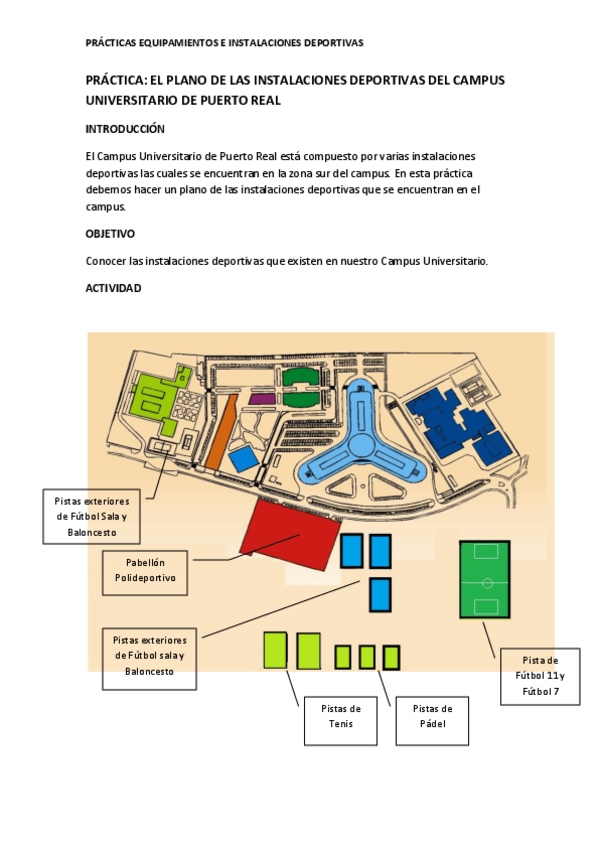 PRÁCTICAS EQUIPAMIENTOS E INSTALACIONES DEPORTIVAS

PRÁCTICA: EL PLANO DE LAS INSTALACIONES DEPORTIVAS DEL CAMPUS UNIVERSITARIO DE PUERTO REAL

INTRODUCCIÓN

El Campus Universitario de Puerto Real está compuesto por varias instalaciones deportivas las cuales se encuentran en la zona sur del campus. En esta práctica debemos hacer un plano de las instalaciones deportivas que se encuentran en el campus.

OBJETIVO

Conocer las instalaciones deportivas que existen en nuestro Campus Universitario.

ACTIVIDAD

Pistas exteriores de Fútbol Sala y Baloncesto

Pabellón Polideportivo

Pistas exteriores de Fútbol sala y Baloncesto

Pistas de Tenis

Pistas de Pádel

Pista de Fútbol 11 y Fútbol 7