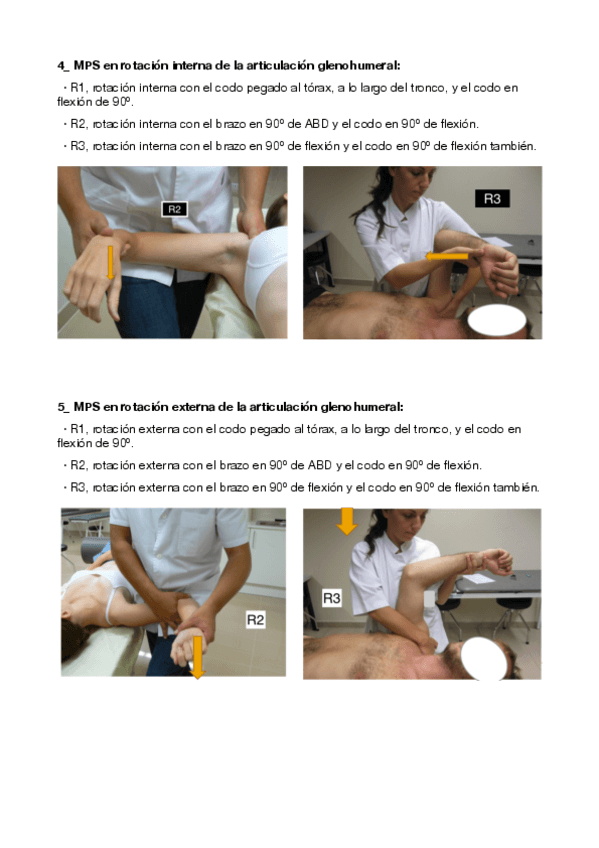 4_ MPS en rotación interna de la articulación glenohumeral:

· R1, rotación interna con el codo pegado al tórax, a lo largo del tronco, y el codo en flexión de 90º.

· R2, rotación interna con el brazo en 90º de ABD y el codo en 90º de flexión.

· R3, rotación interna con el brazo en 90º de flexión y el codo en 90º de flexión también.

R2

R3

5_ MPS en rotación externa de la articulación glenohumeral:

· R1, rotación externa con el codo pegado al tórax, a lo largo del tronco, y el codo en flexión de 90º.

· R2, rotación externa con el brazo en 90º de ABD y el codo en 90º de flexión.

· R3, rotación externa con el brazo en 90º de flexión y el codo en 90º de flexión también.

R2

R3