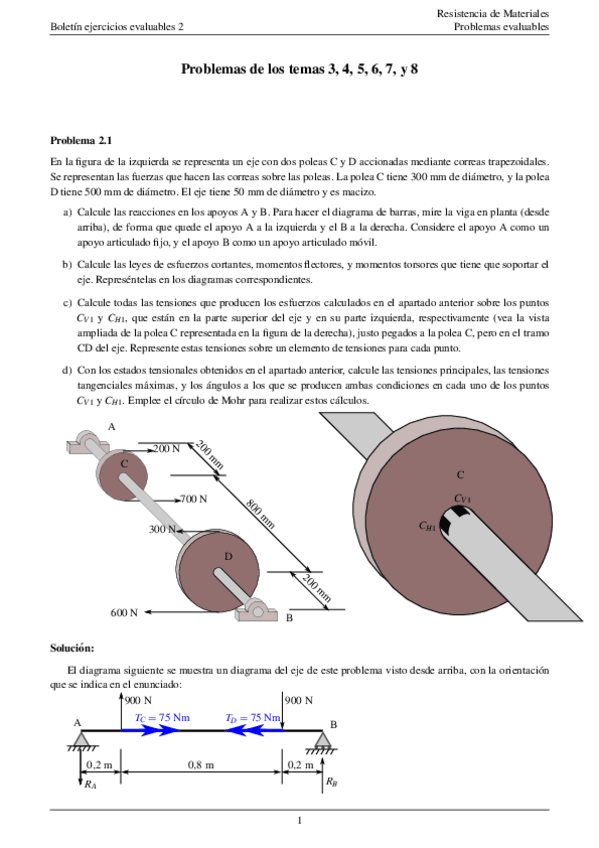 Boletín ejercicios evaluables 2

Resistencia de Materiales
Problemas evaluables

Problemas de los temas 3, 4, 5, 6, 7, y 8

Problema 2.1

En la figura de la izquierda se representa un eje con dos poleas C y D accionadas mediante correas trapezoidales. Se representan las fuerzas que hacen las correas sobre las poleas. La polea C tiene 300 mm de diámetro, y la polea D tiene 500 mm de diámetro. El eje tiene 50 mm de diámetro y es macizo.

a) Calcule las reacciones en los apoyos A y B. Para hacer el diagrama de barras, mire la viga en planta (desde arriba), de forma que quede el apoyo A a la izquierda y el B a la derecha. Considere el apoyo A como un apoyo articulado fijo, y el apoyo B como un apoyo articulado móvil.

b) Calcule las leyes de esfuerzos cortantes, momentos flectores, y momentos torsores que tiene que soportar el eje. Represéntelas en los diagramas correspondientes.

c) Calcule todas las tensiones que producen los esfuerzos calculados en el apartado anterior sobre los puntos $C_{V1}$ y $C_{H1}$, que están en la parte superior del eje y en su parte izquierda, respectivamente (vea la vista ampliada de la polea C representada en la figura de la derecha), justo pegados a la polea C, pero en el tramo CD del eje. Represente estas tensiones sobre un elemento de tensiones para cada punto.

d) Con los estados tensionales obtenidos en el apartado anterior, calcule las tensiones principales, las tensiones tangenciales máximas, y los ángulos a los que se producen ambas condiciones en cada uno de los puntos $C_{V1}$ y $C_{H1}$. Emplee el círculo de Mohr para realizar estos cálculos.

A
200 N
200 mm
C
700 N
800 mm
300 N
D
200 mm
600 N
B

C
$C_{V1}$
$C_{H1}$

Solución:

El diagrama siguiente se muestra un diagrama del eje de este problema visto desde arriba, con la orientación que se indica en el enunciado:

900 N
900 N
A
$T_C = 75$ Nm
$T_D = 75$ Nm
B
0,2 m
0,8 m
0,2 m
$R_A$
$R_B$

1