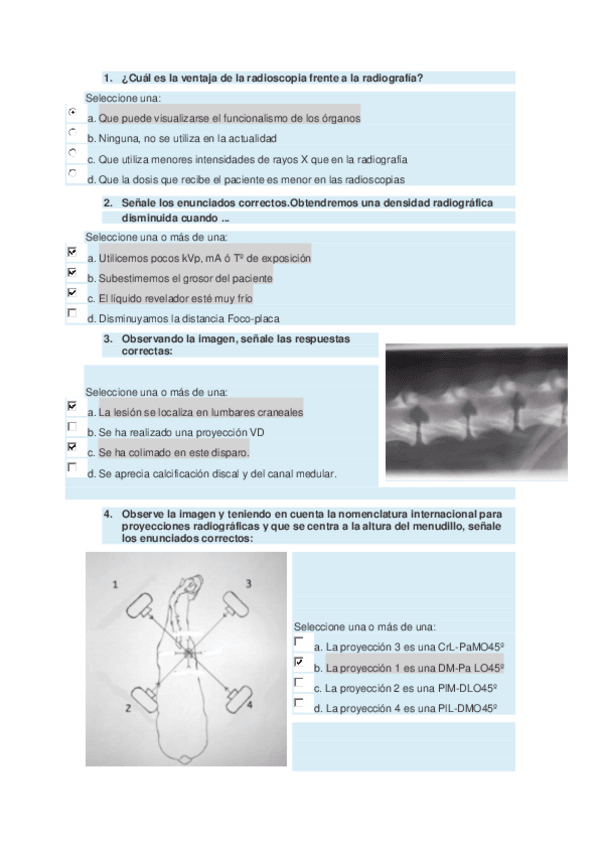 1. ¿Cuál es la ventaja de la radioscopia frente a la radiografía?

Seleccione una:

a. Que puede visualizarse el funcionalismo de los órganos

b. Ninguna, no se utiliza en la actualidad

c. Que utiliza menores intensidades de rayos X que en la radiografía

d. Que la dosis que recibe el paciente es menor en las radioscopias

2. Señale los enunciados correctos.Obtendremos una densidad radiográfica disminuida cuando ...

Seleccione una o más de una:

a. Utilicemos pocos kVp, mA ó Tº de exposición

b. Subestimemos el grosor del paciente

c. El líquido revelador esté muy frío

d. Disminuyamos la distancia Foco-placa

3. Observando la imagen, señale las respuestas correctas:

Seleccione una o más de una:

a. La lesión se localiza en lumbares craneales

b. Se ha realizado una proyección VD

c. Se ha colimado en este disparo.

d. Se aprecia calcificación discal y del canal medular.

4. Observe la imagen y teniendo en cuenta la nomenclatura internacional para proyecciones radiográficas y que se centra a la altura del menudillo, señale los enunciados correctos:

1

3

2

4

Seleccione una o más de una:

a. La proyección 3 es una CrL-PaMO45º

b. La proyección 1 es una DM-Pa LO45º

c. La proyección 2 es una PlM-DLO45º

d. La proyección 4 es una PlL-DMO45º