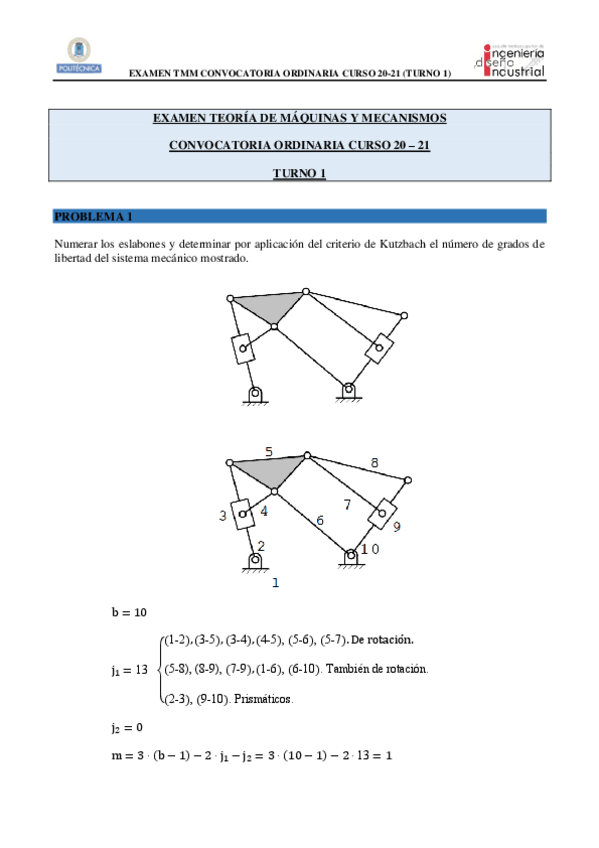 POLITÉCNICA

EXAMEN TMM CONVOCATORIA ORDINARIA CURSO 20-21 (TURNO 1)

ingeniería diseño industrial

EXAMEN TEORÍA DE MÁQUINAS Y MECANISMOS

CONVOCATORIA ORDINARIA CURSO 20 – 21

TURNO 1

PROBLEMA 1

Numerar los eslabones y determinar por aplicación del criterio de Kutzbach el número de grados de libertad del sistema mecánico mostrado.

5
8
3
4
7
6
9
2
10
1

$b = 10$

$j_1 = 13$ (1-2), (3-5), (3-4), (4-5), (5-6), (5-7). De rotación.
(5-8), (8-9), (7-9), (1-6), (6-10). También de rotación.
(2-3), (9-10). Prismáticos.

$j_2 = 0$

$m = 3 \cdot (b - 1) - 2 \cdot j_1 - j_2 = 3 \cdot (10 - 1) - 2 \cdot 13 = 1$